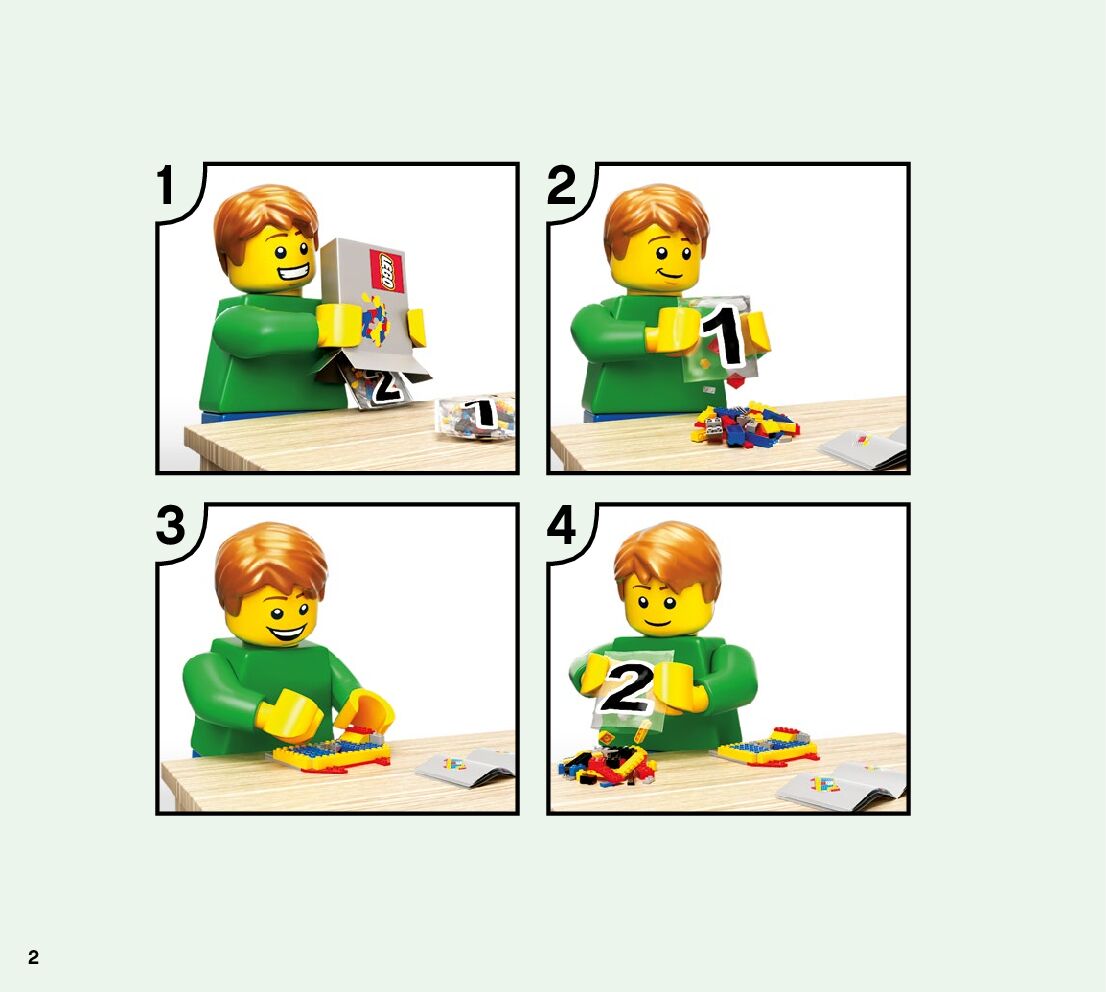 1

LEGO

2

1

2

1

3

4

2

2