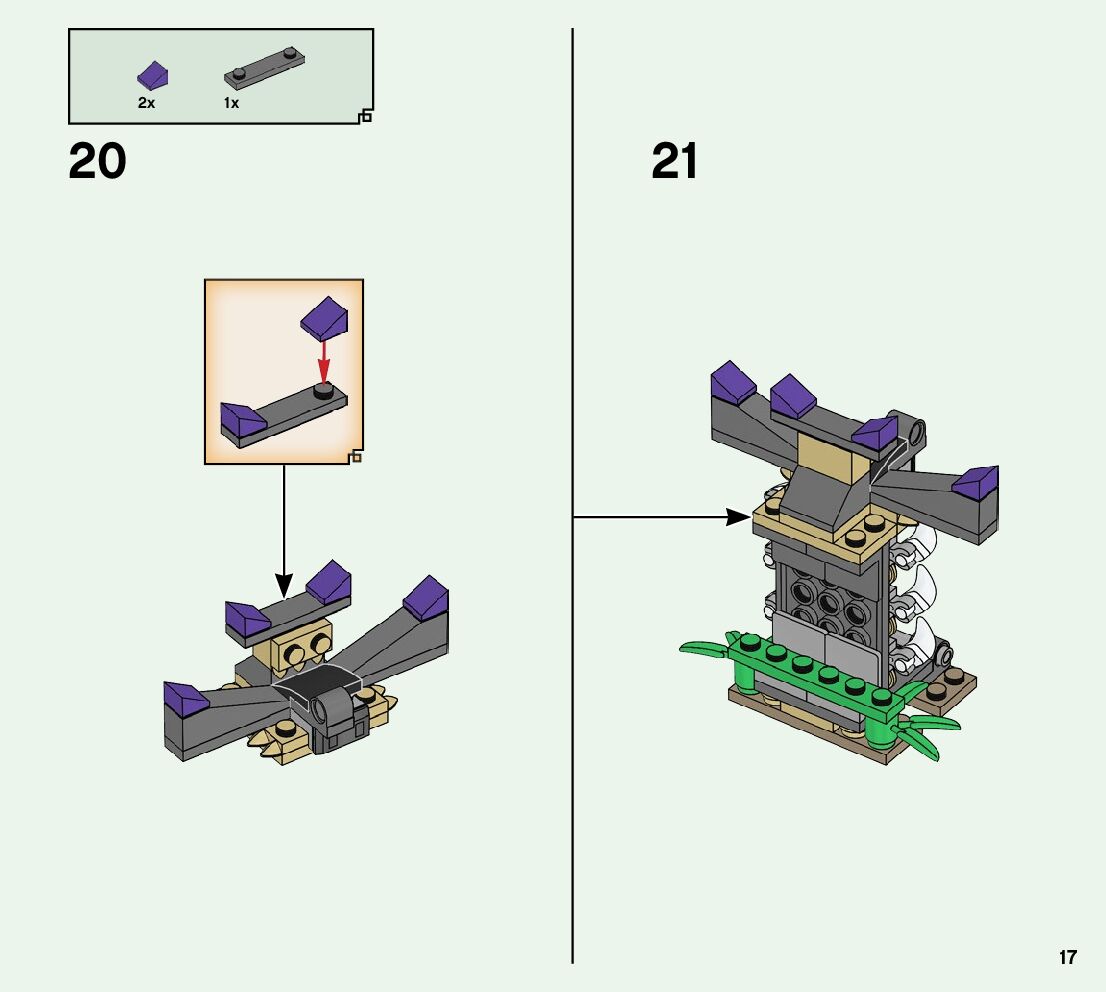 2x
1x

20

21

17