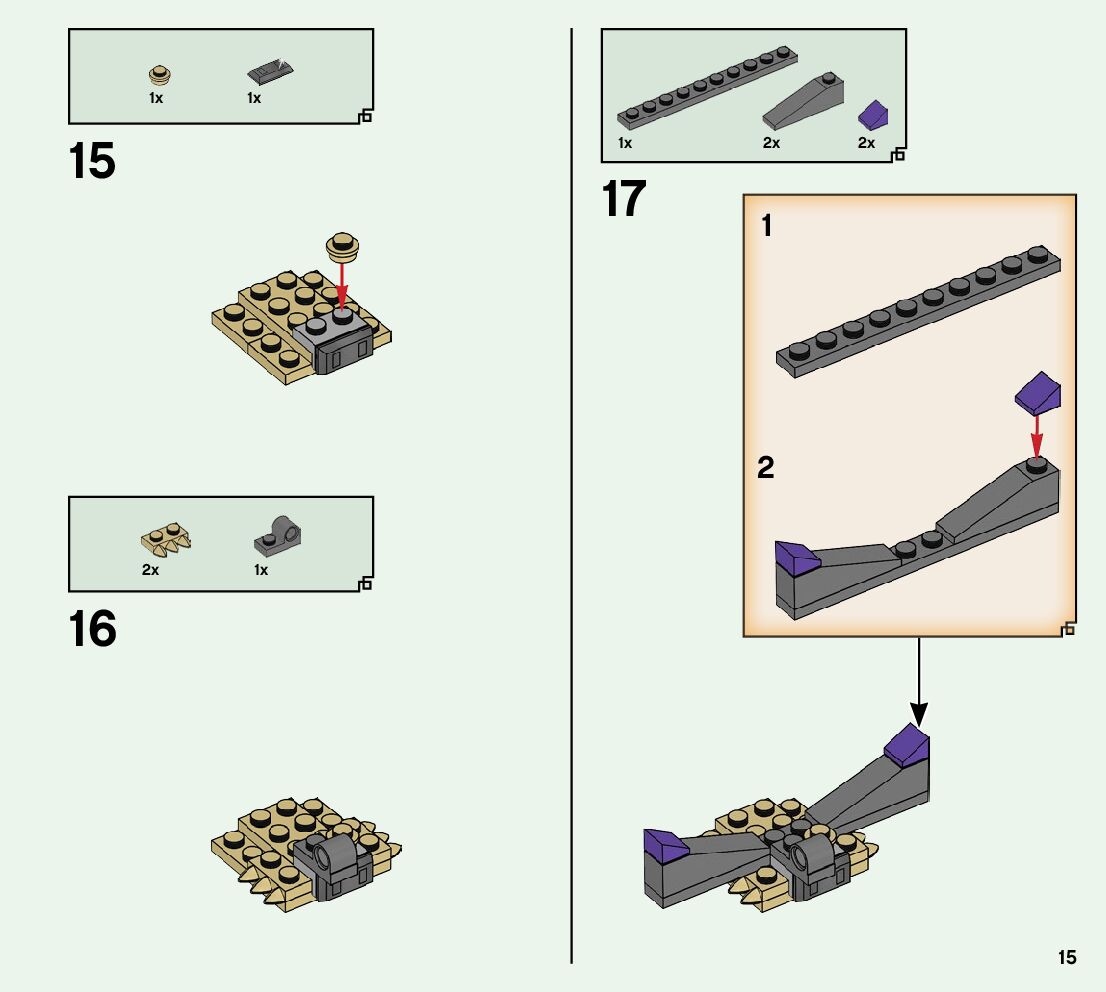 1x 1x

15

2x 1x

16

1x 2x 2x

17

1

2

15