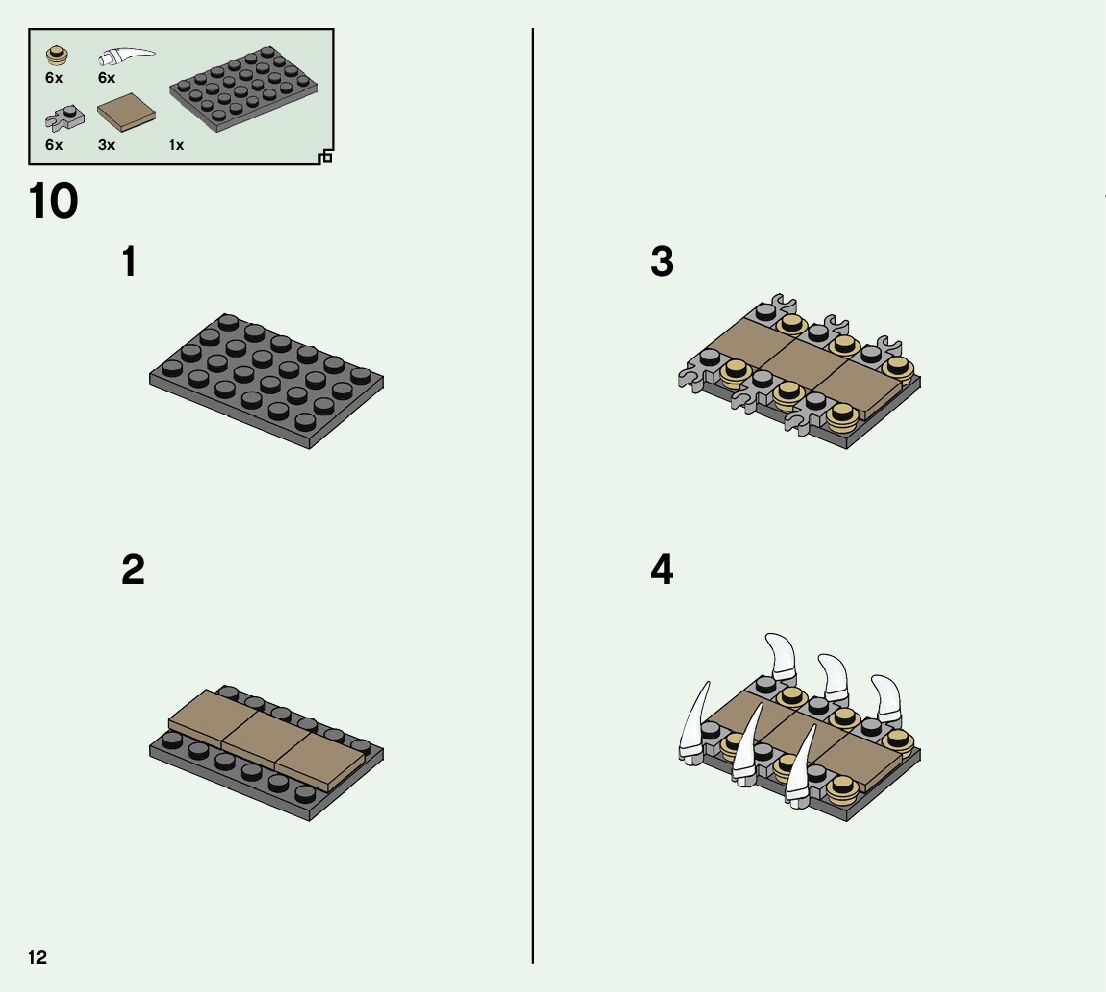 6x 6x
6x 3x 1x

10

1

2

3

4

12