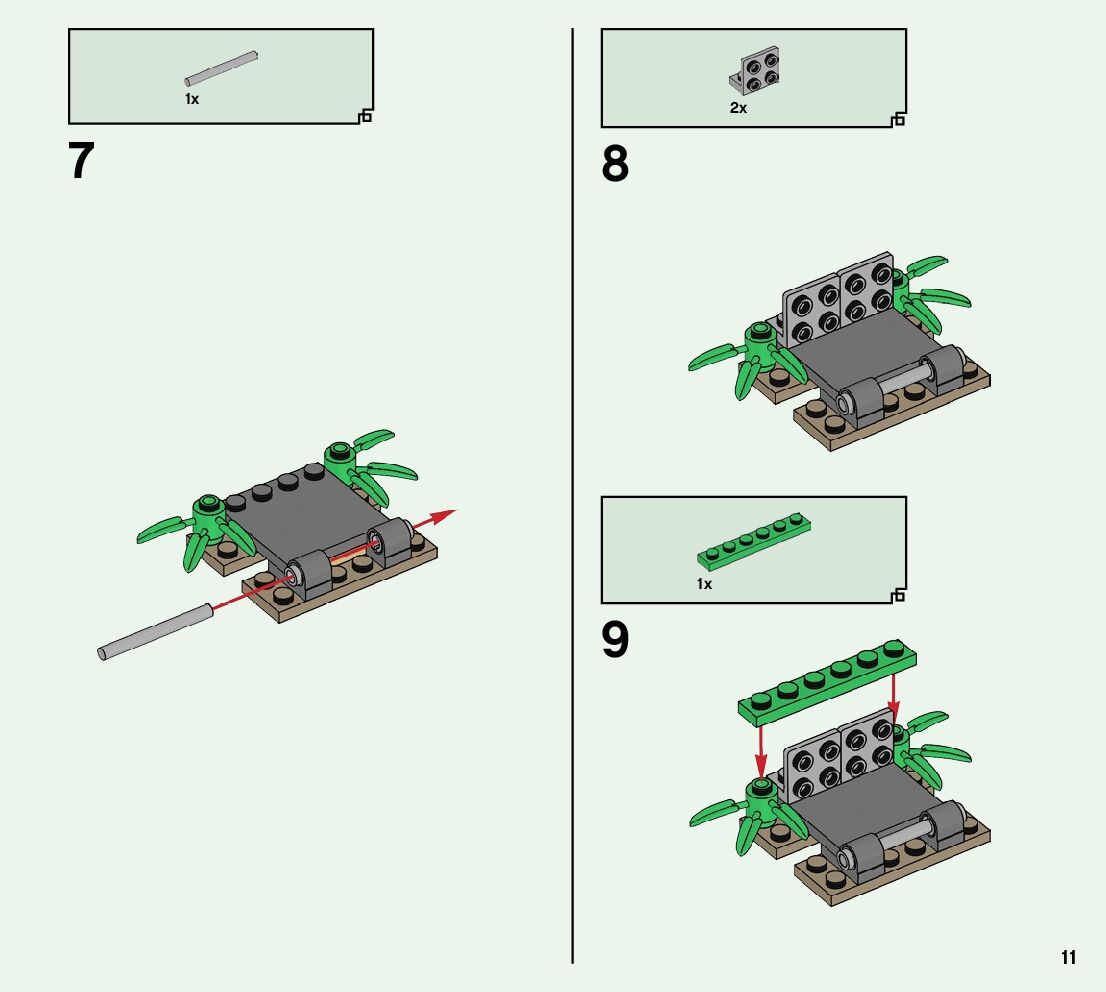 1x

7

2x

8

1x

9

11