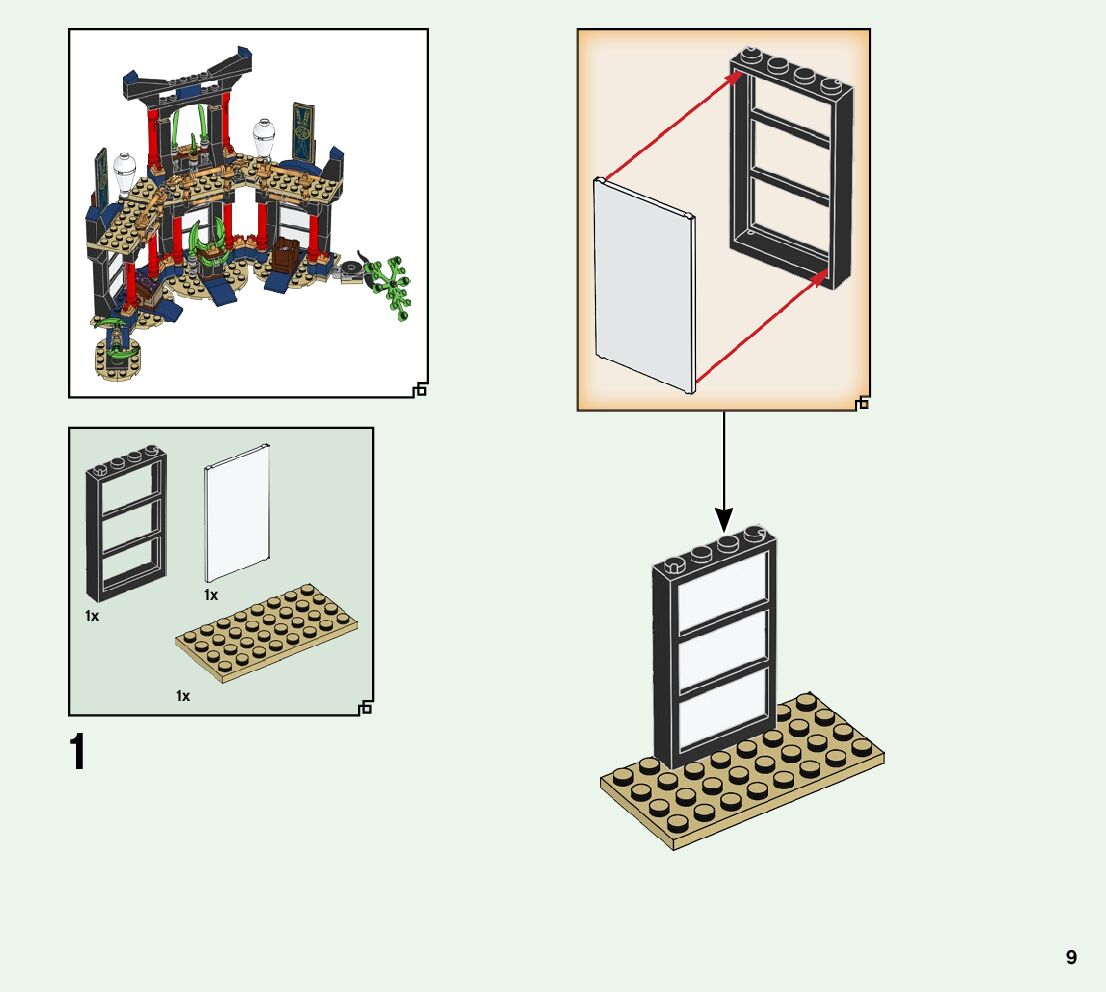 1x

1x

1x

1

9