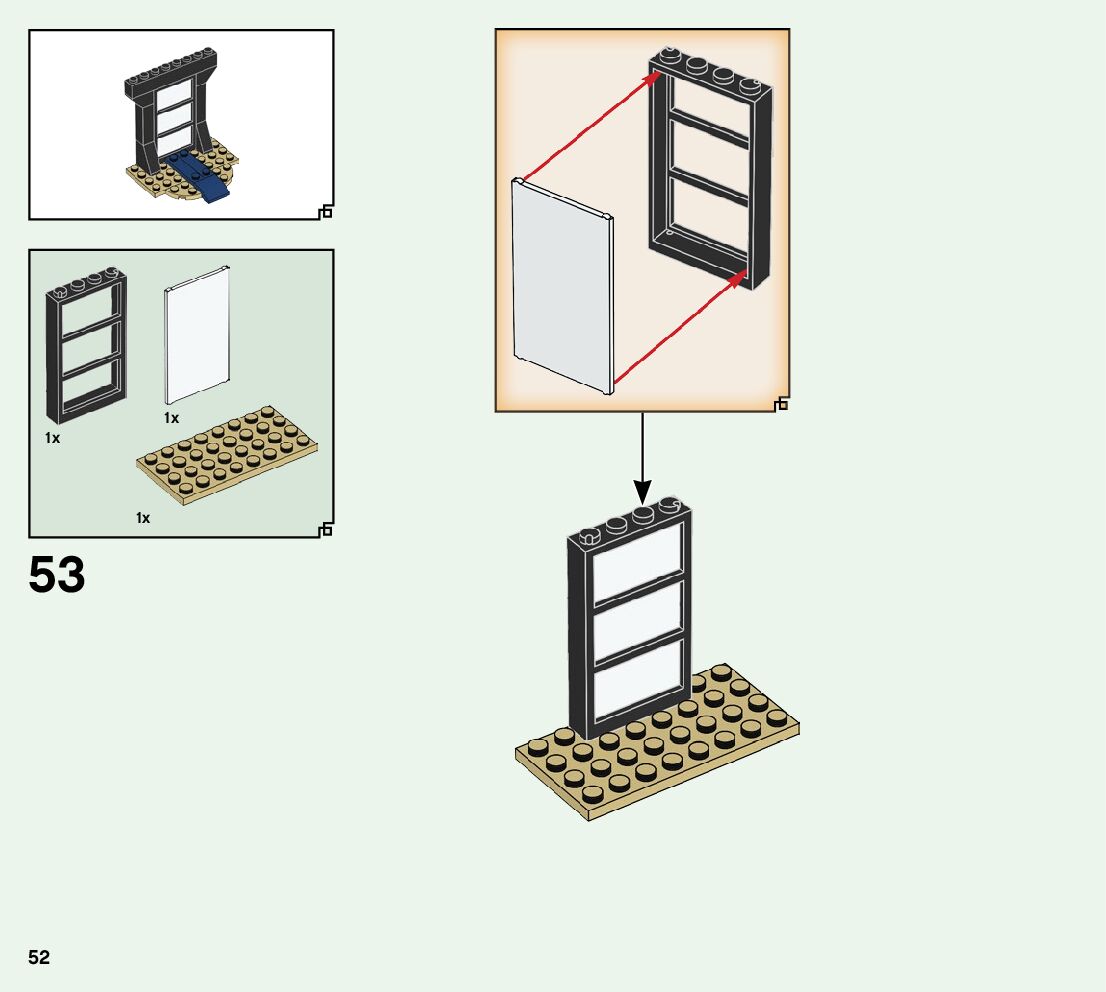 1x

1x

1x

53

52