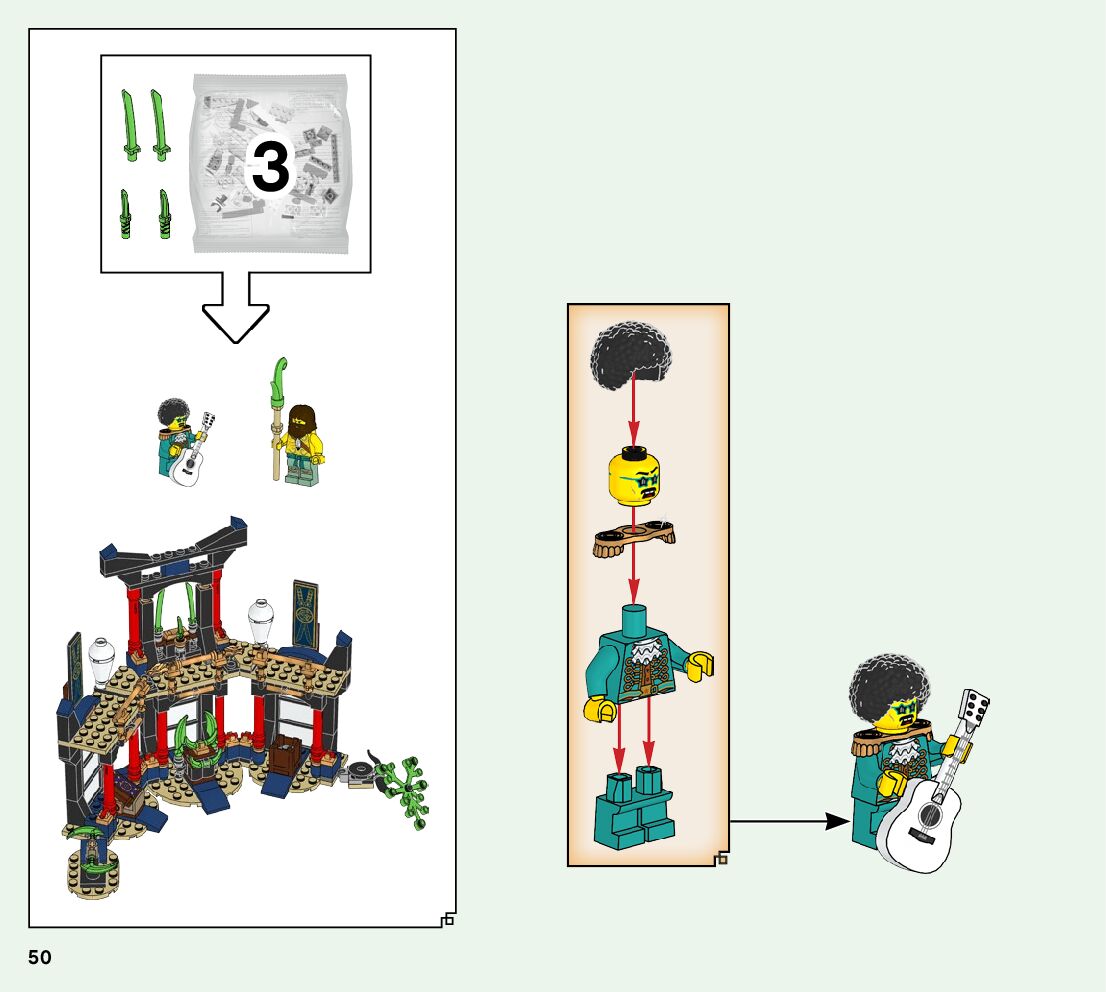 3

50