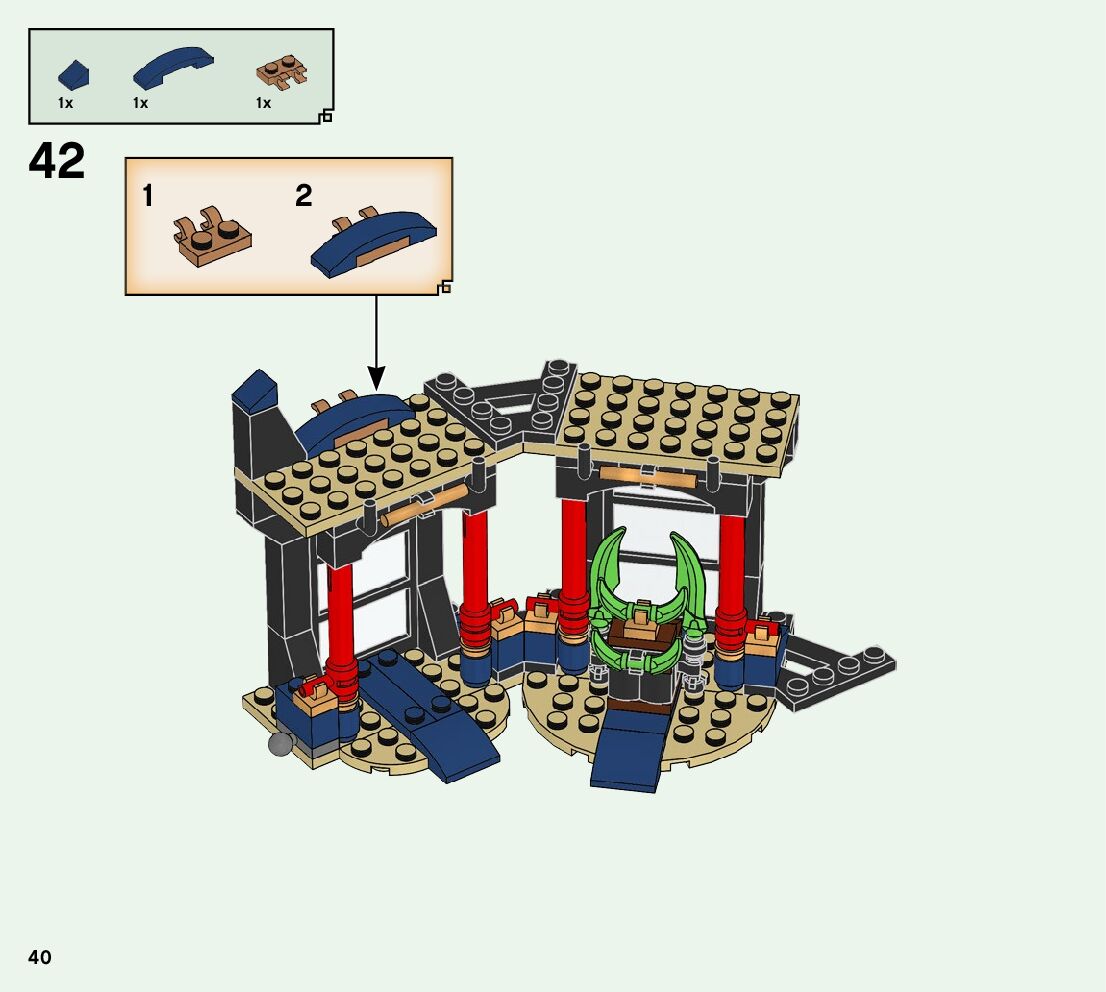 1x 1x 1x

42

1

2

40