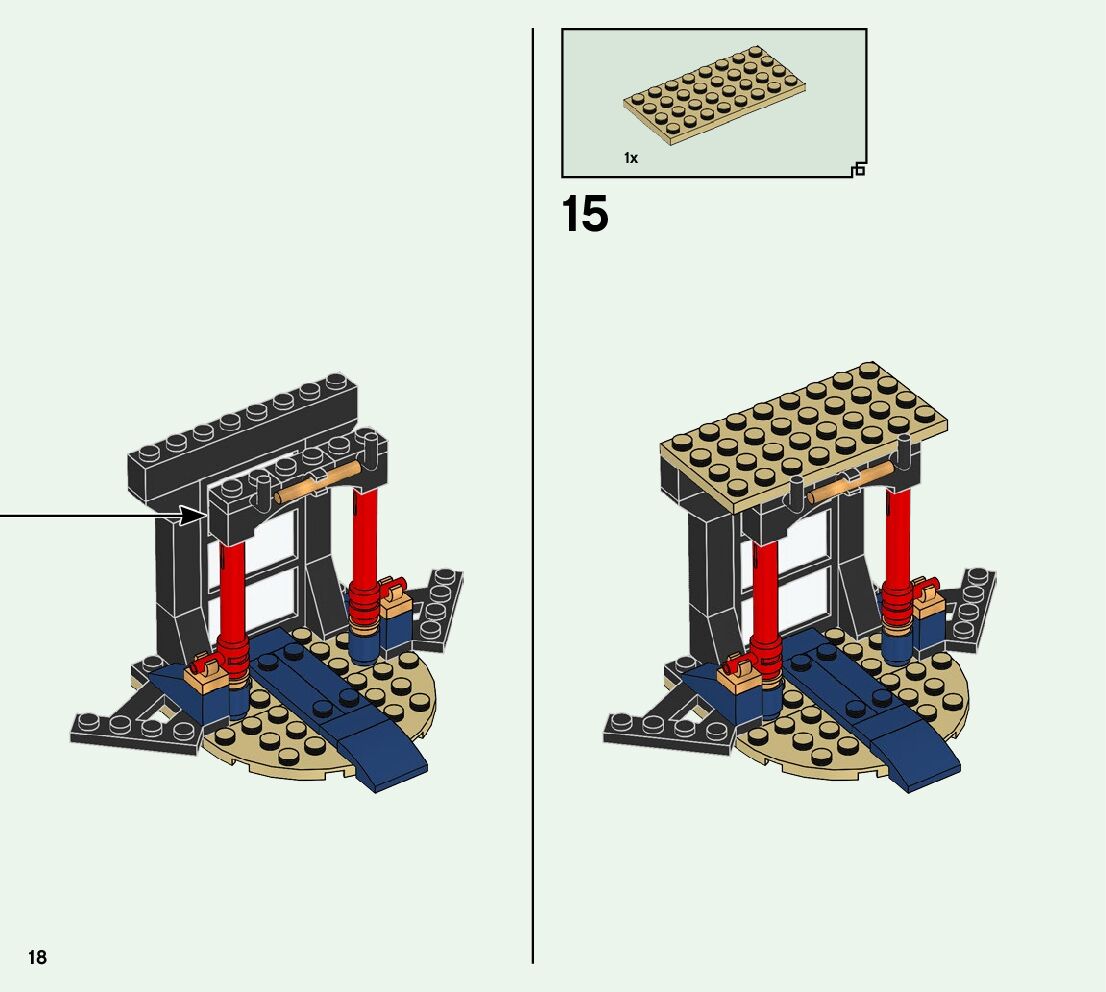 1x

15

18