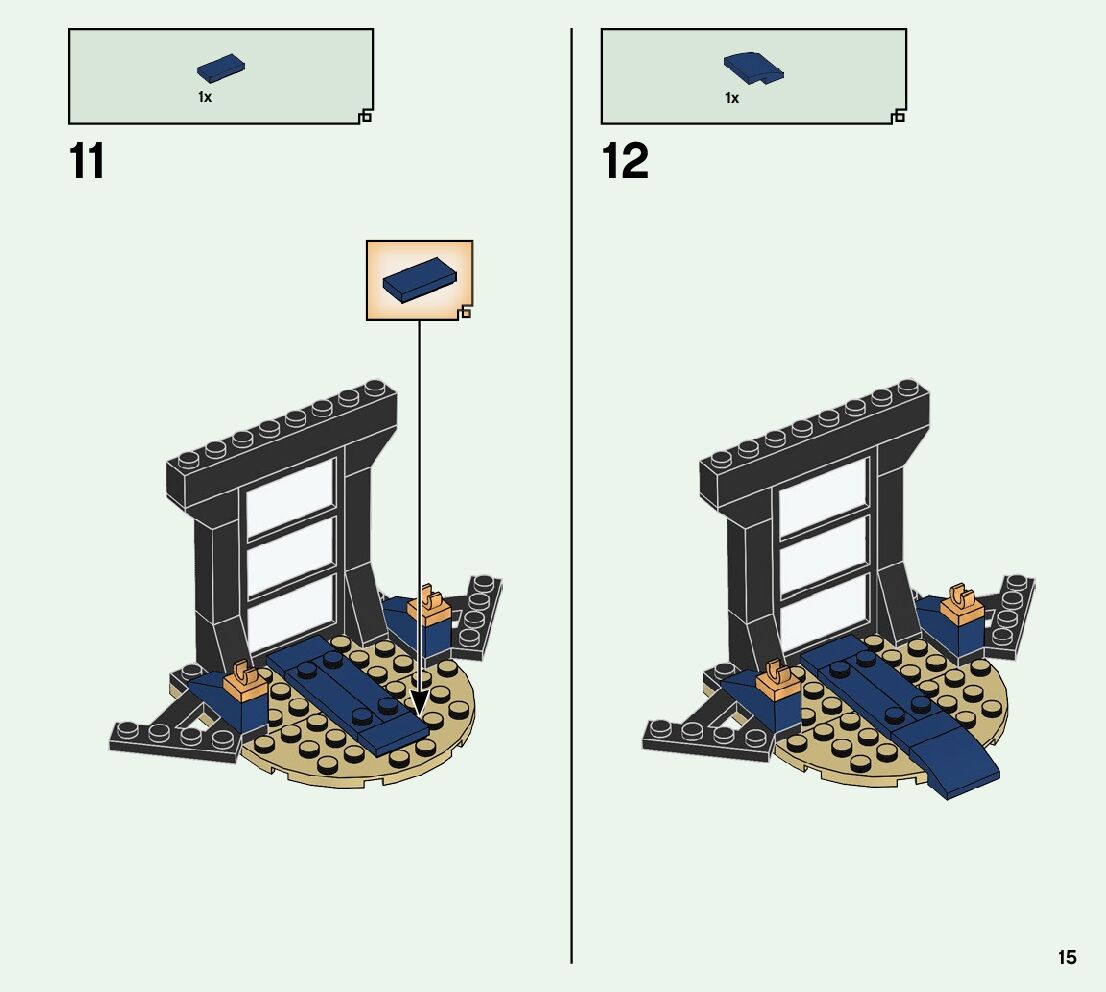 1x

11

1x

12

15