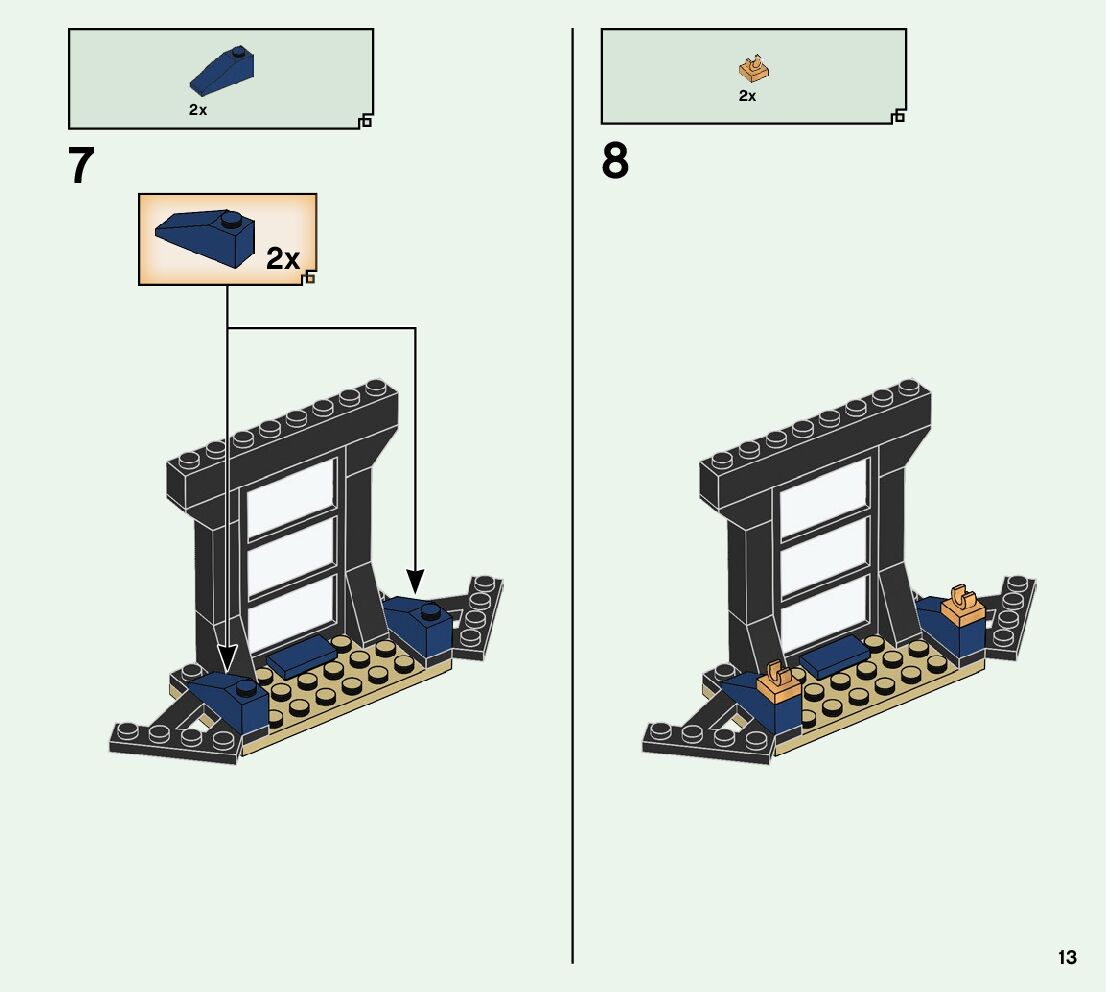 2x

7

2x

2x

8

13