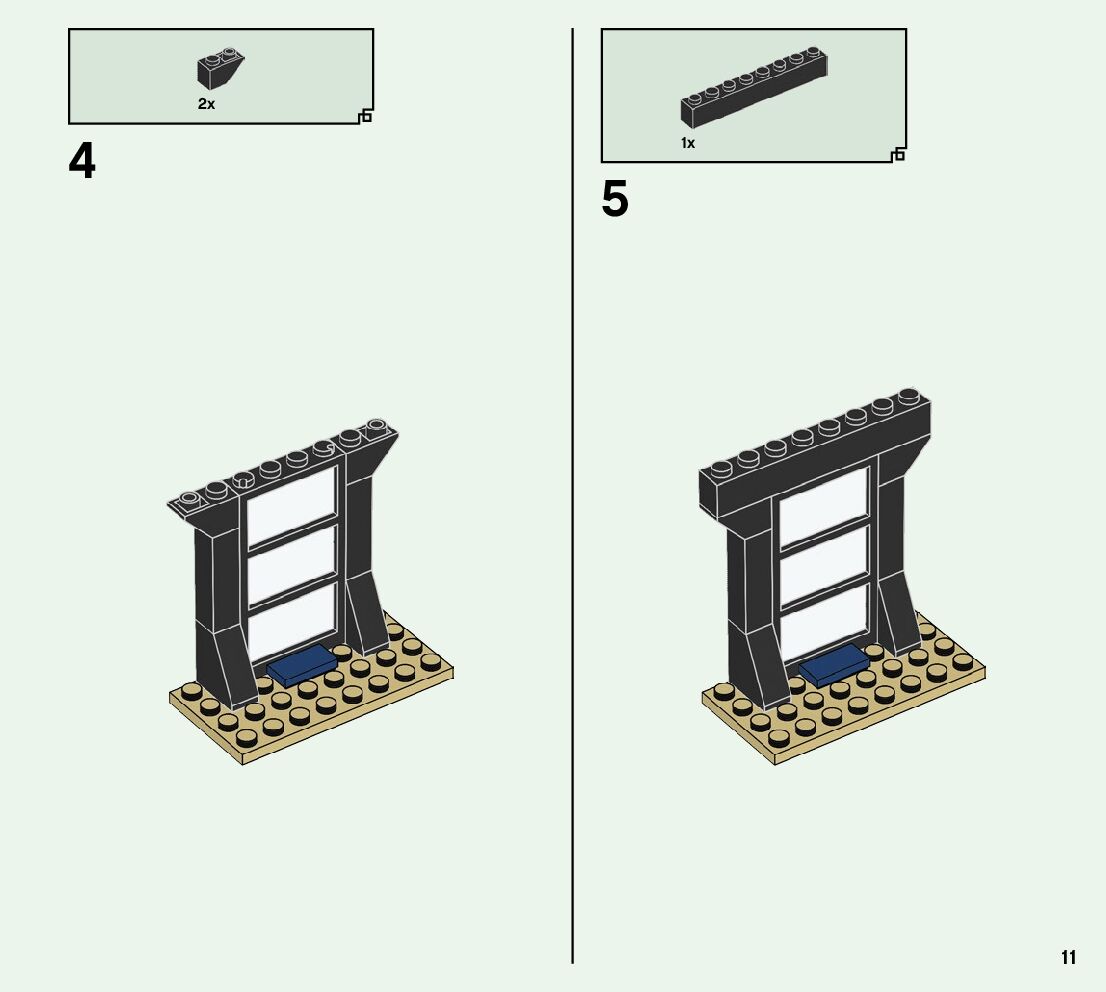 2x

4

1x

5

11