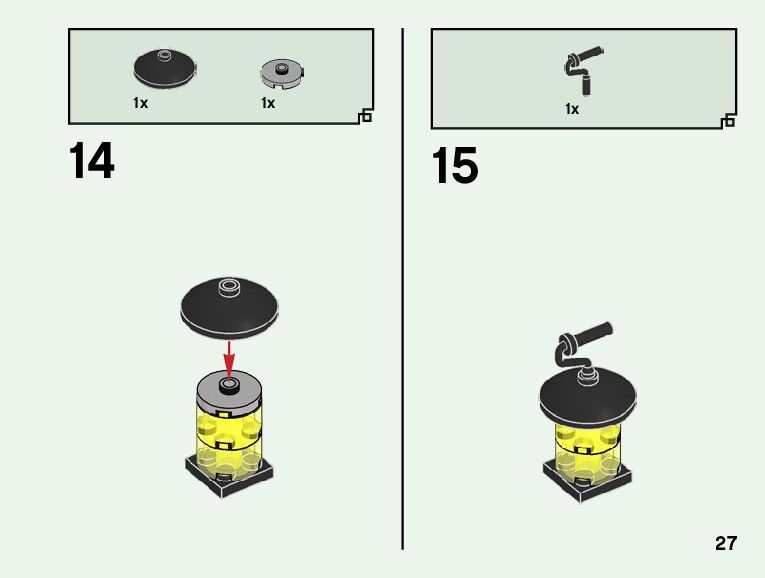 1x 1x

14

1x

15

27