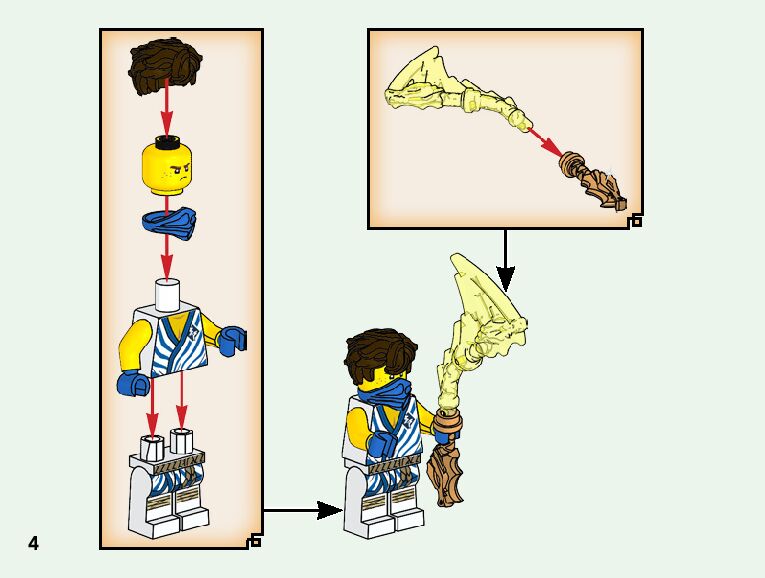 4