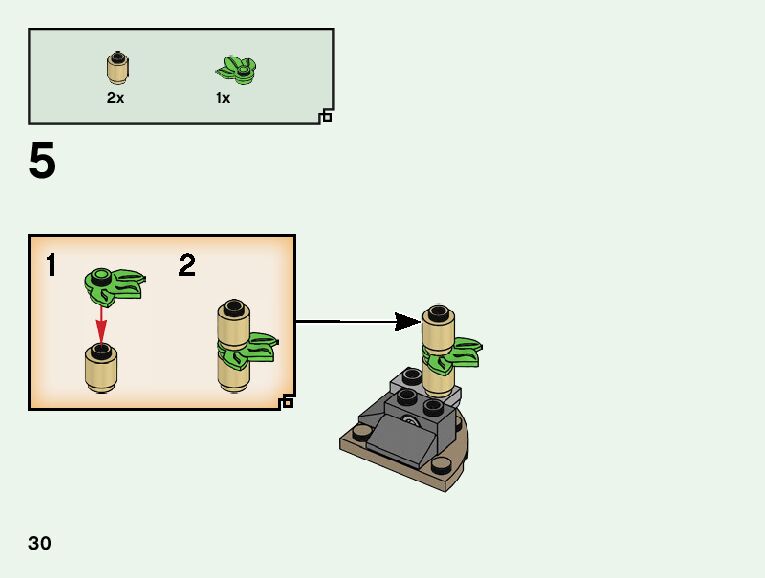 2x
1x

5

1
2

30