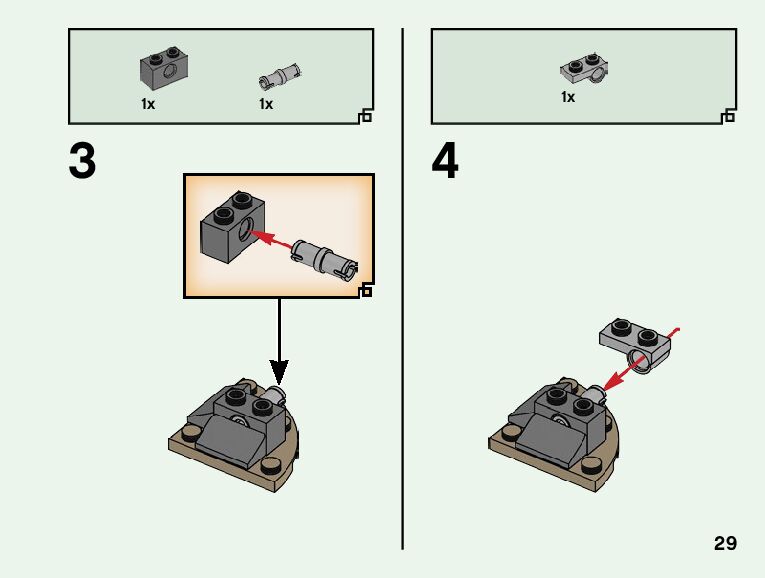 1x 1x

3

1x

4

29