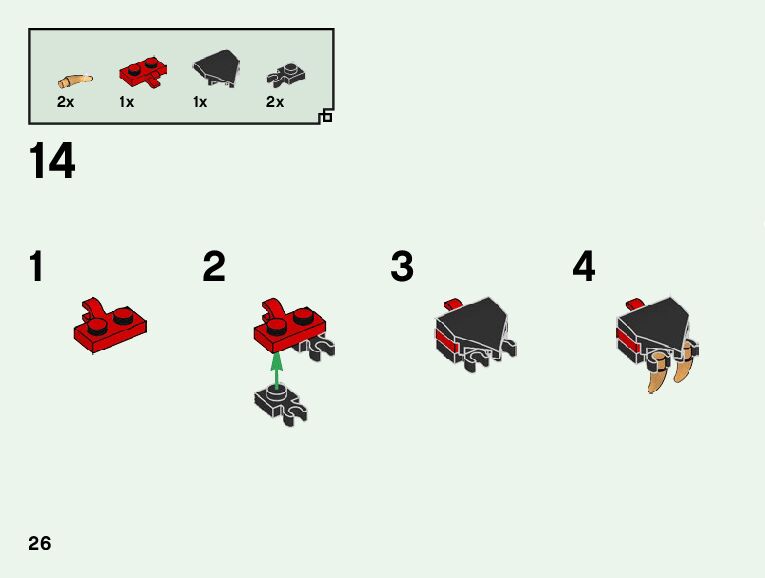 2x 1x 1x 2x

14

1

2

3

4

26