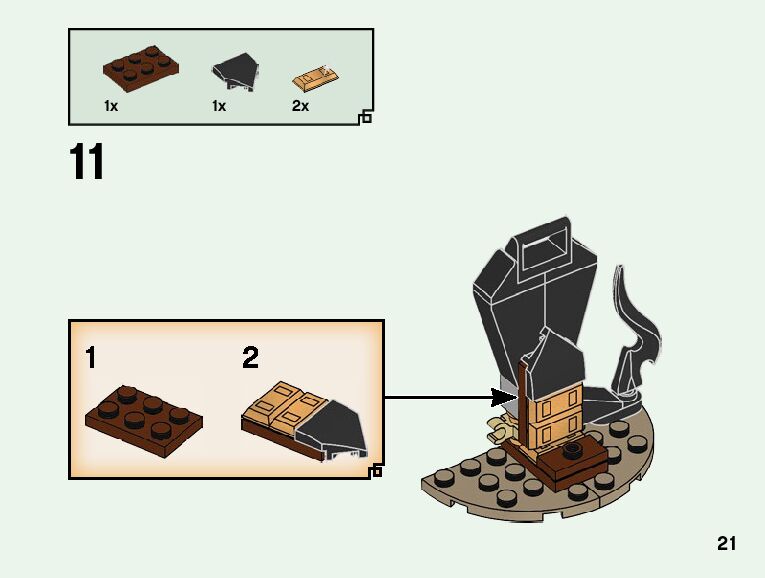 1x
1x
2x

11

1
2

21