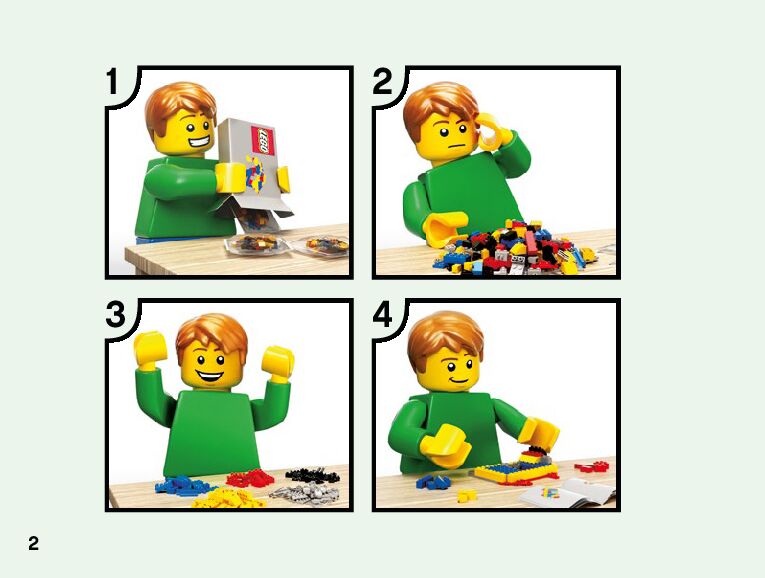 1

LEGO

2

3

4

2