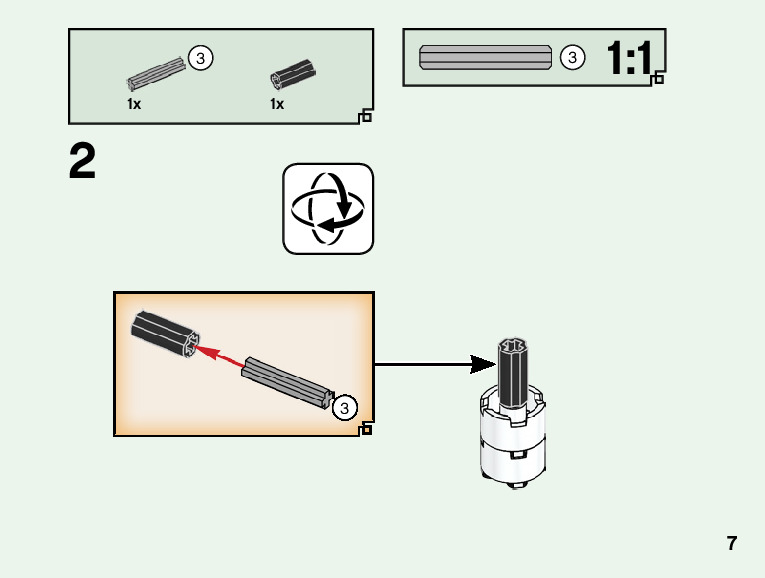 3
1x
1x

3 1:1

2

3

7