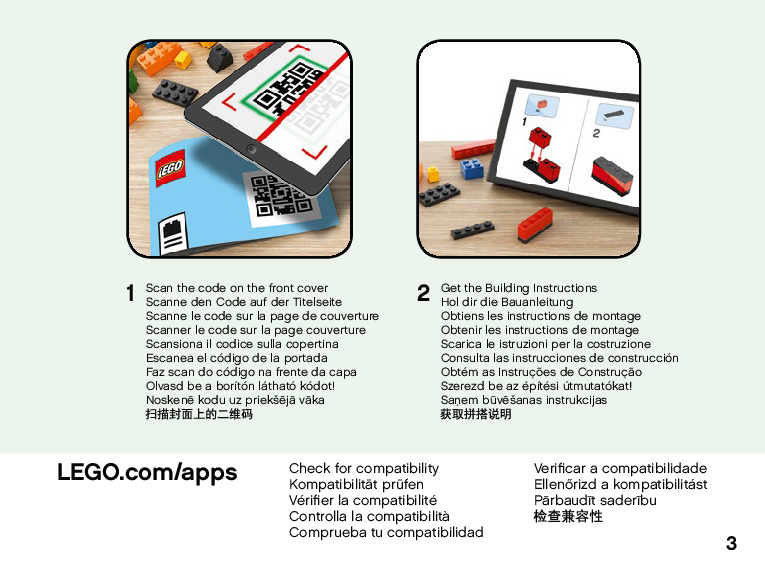 LEGO

1

2

1 Scan the code on the front cover
Scanne den Code auf der Titelseite
Scanne le code sur la page de couverture
Scanner le code sur la page couverture
Scansiona il codice sulla copertina
Escanea el código de la portada
Faz scan do código na frente da capa
Olvasd be a borítón látható kódot!
Noskenē kodu uz priekšējā vāka
扫描封面上的二维码

2 Get the Building Instructions
Hol dir die Bauanleitung
Obtiens les instructions de montage
Obtenir les instructions de montage
Scarica le istruzioni per la costruzione
Consulta las instrucciones de construcción
Obtém as Instruções de Construção
Szerezd be az építési útmutatókat!
Saņem būvēšanas instrukcijas
获取拼搭说明

LEGO.com/apps

Check for compatibility
Kompatibilität prüfen
Vérifier la compatibilité
Controlla la compatibilità
Comprueba tu compatibilidad

Verificar a compatibilidade
Ellenőrizd a kompatibilitást
Pārbaudīt saderību
检查兼容性

3