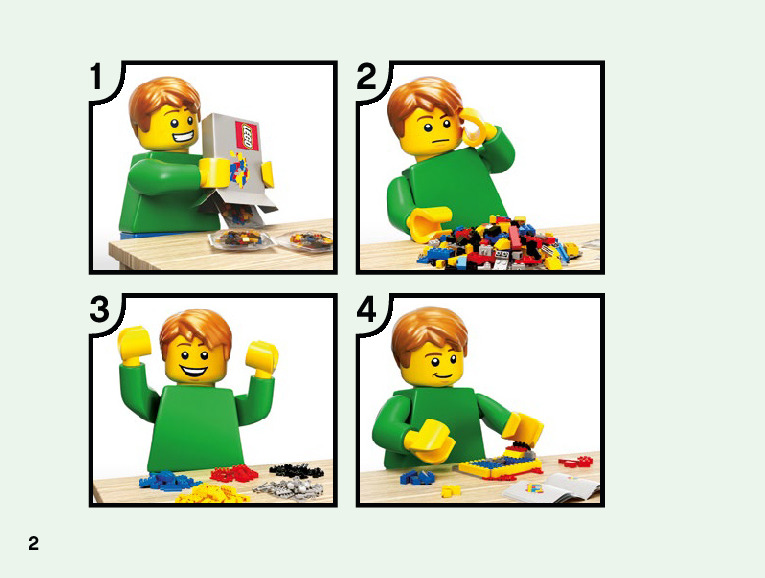 1

LEGO

2

3

4

2