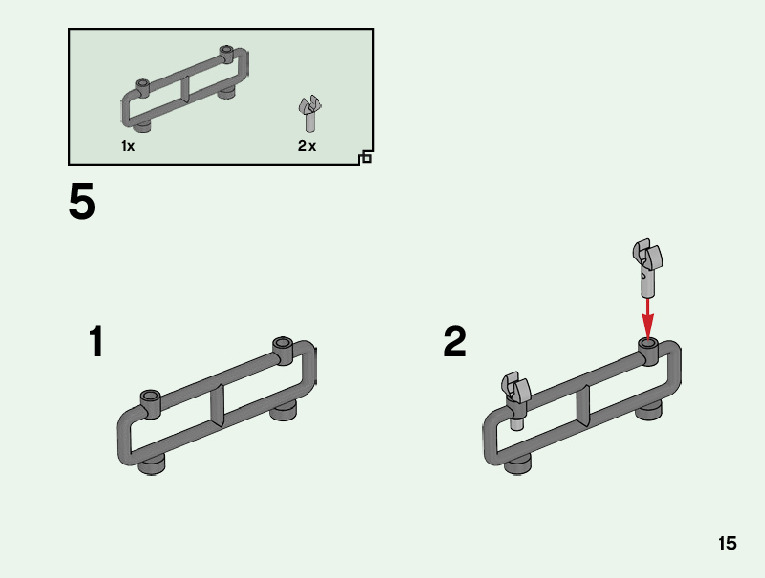 1x

2x

5

1

2

15