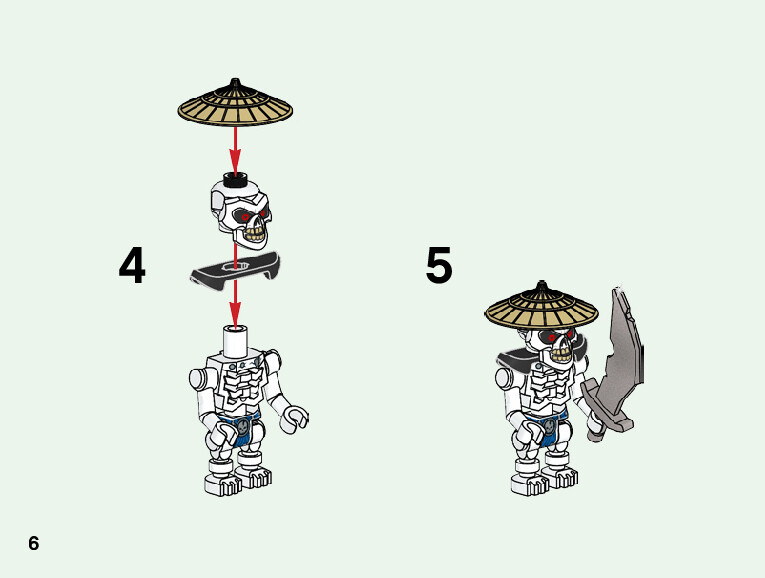 4

5

6