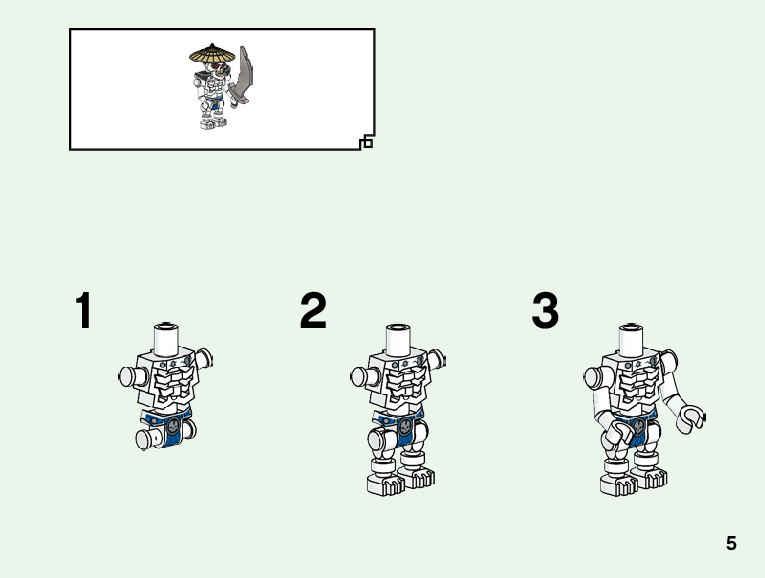 1

2

3

5