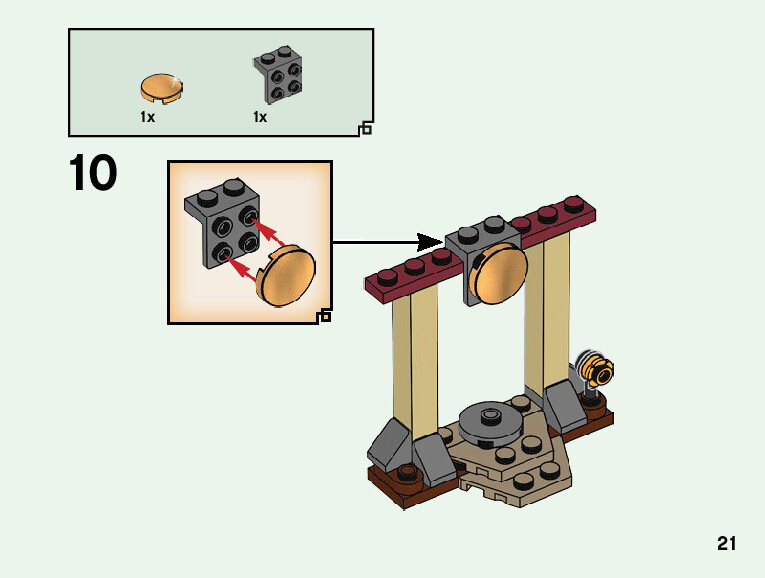 1x
1x

10

21