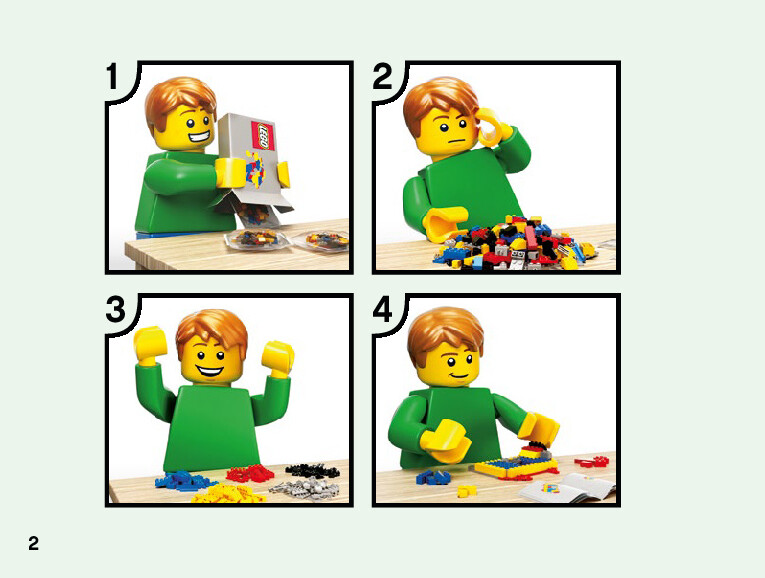 1

LEGO

2

3

4

2