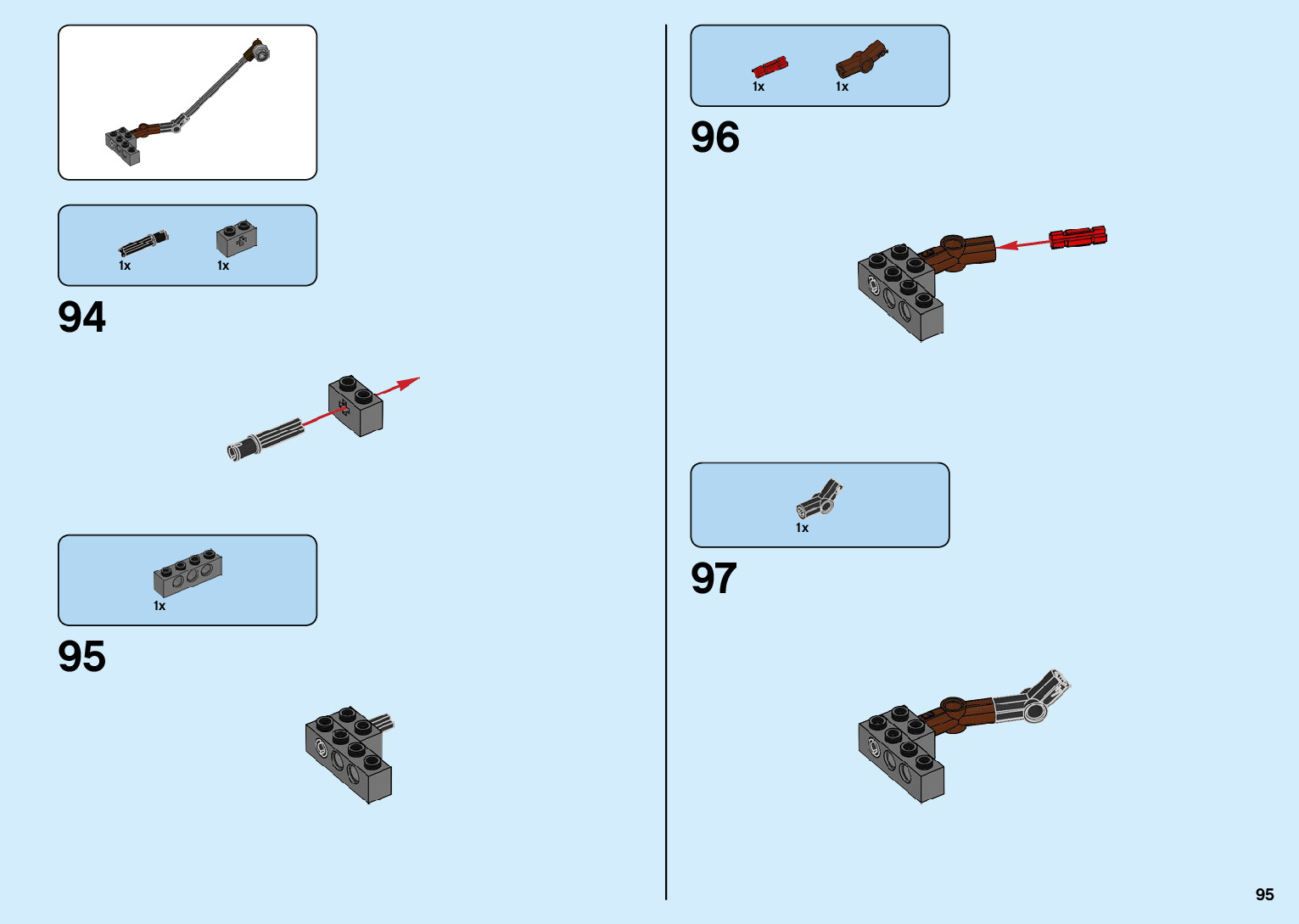 1x 1x

94

1x

95

1x 1x

96

1x

97

95