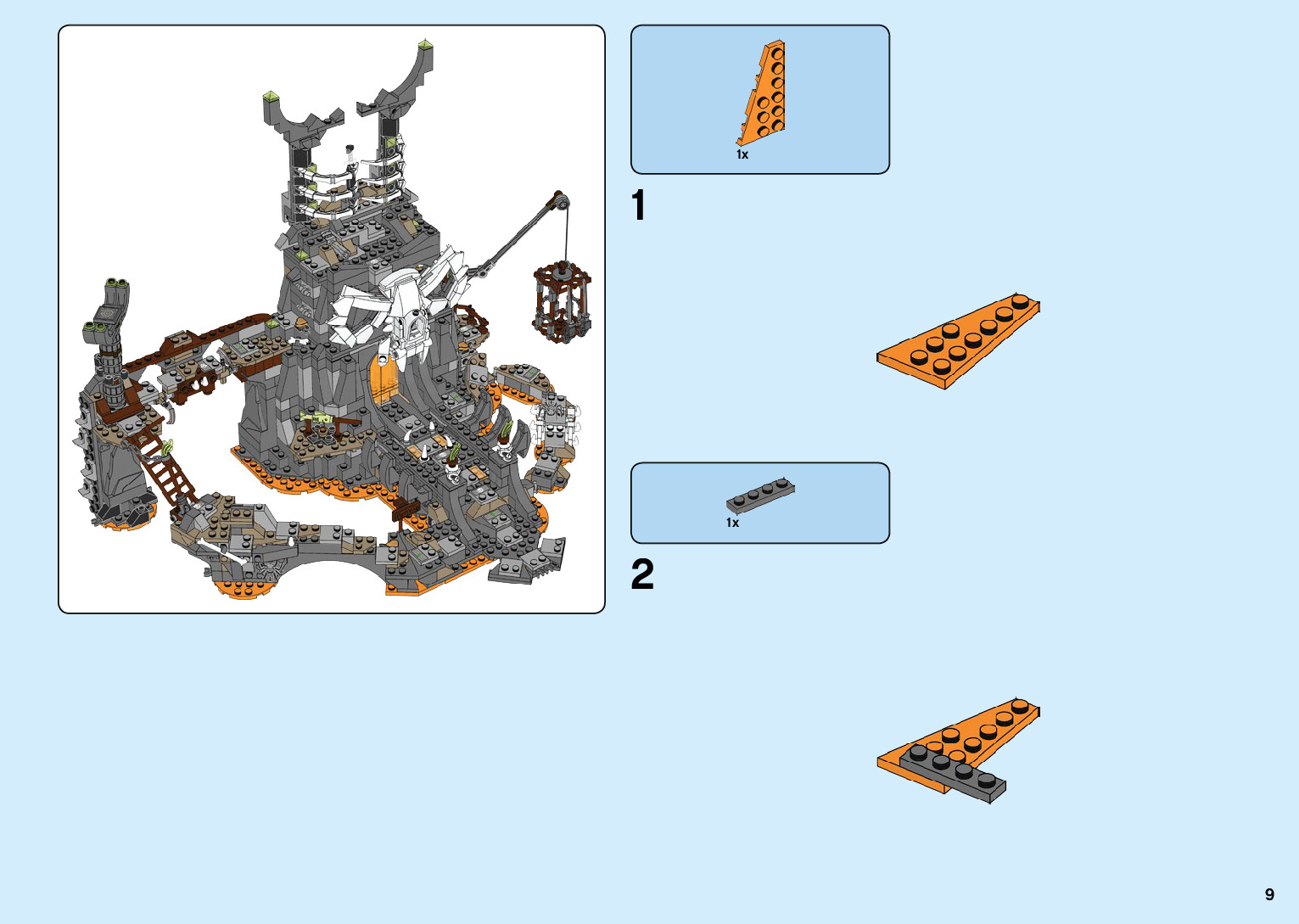 1x

1

1x

2

9