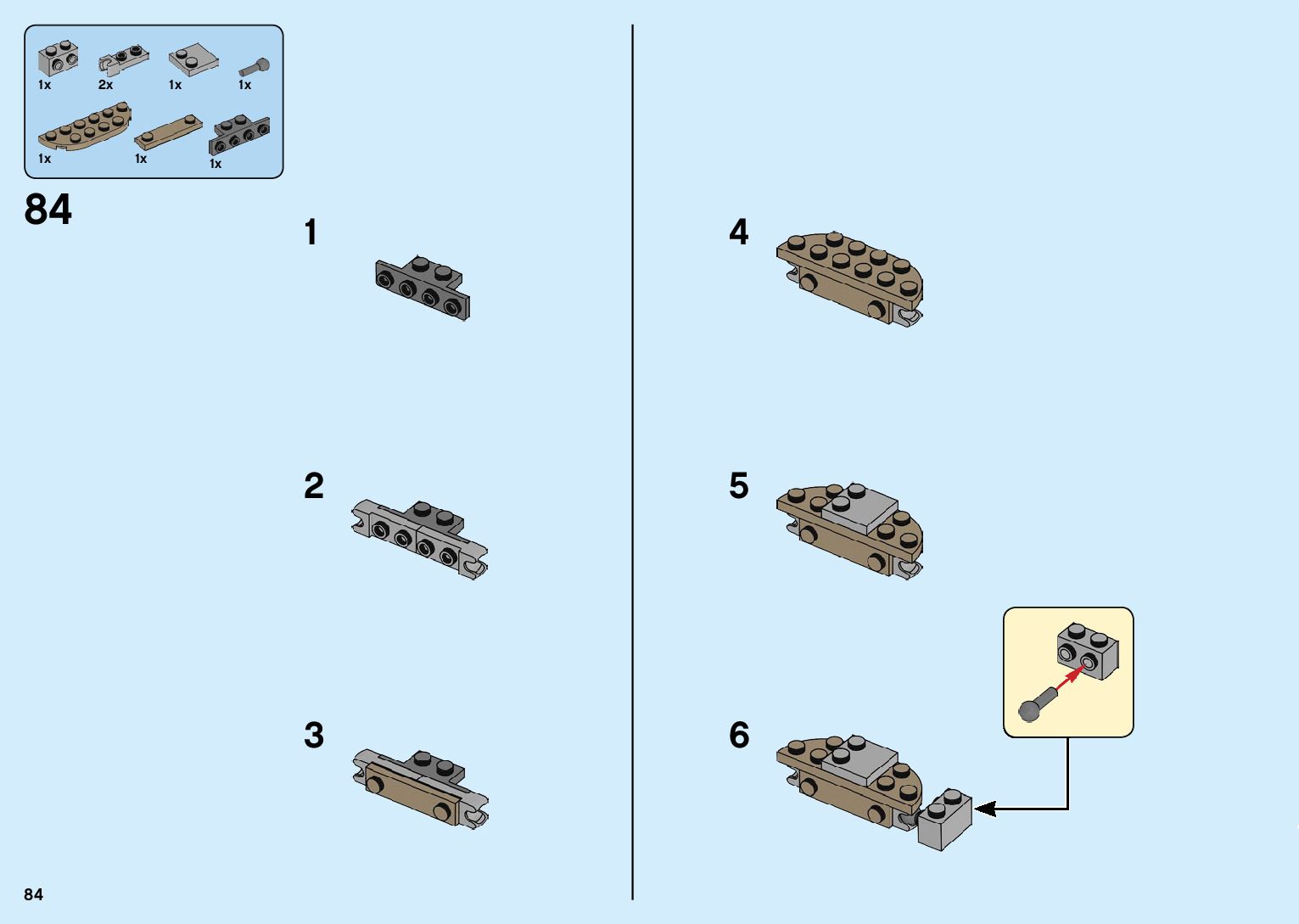 1x
2x
1x
1x
1x
1x
1x

84

1

2

3

4

5

6

84