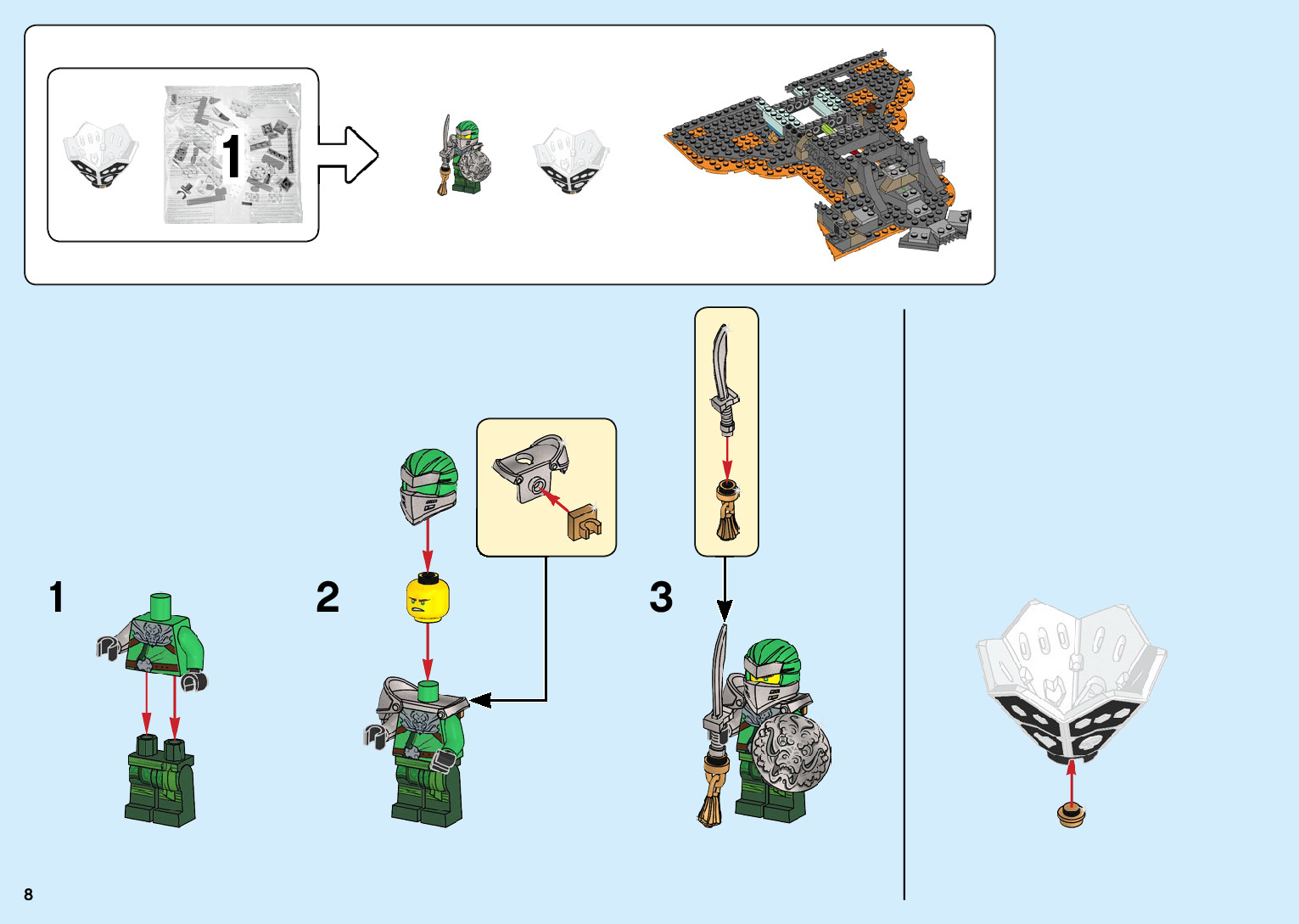 1

1

2

3

8