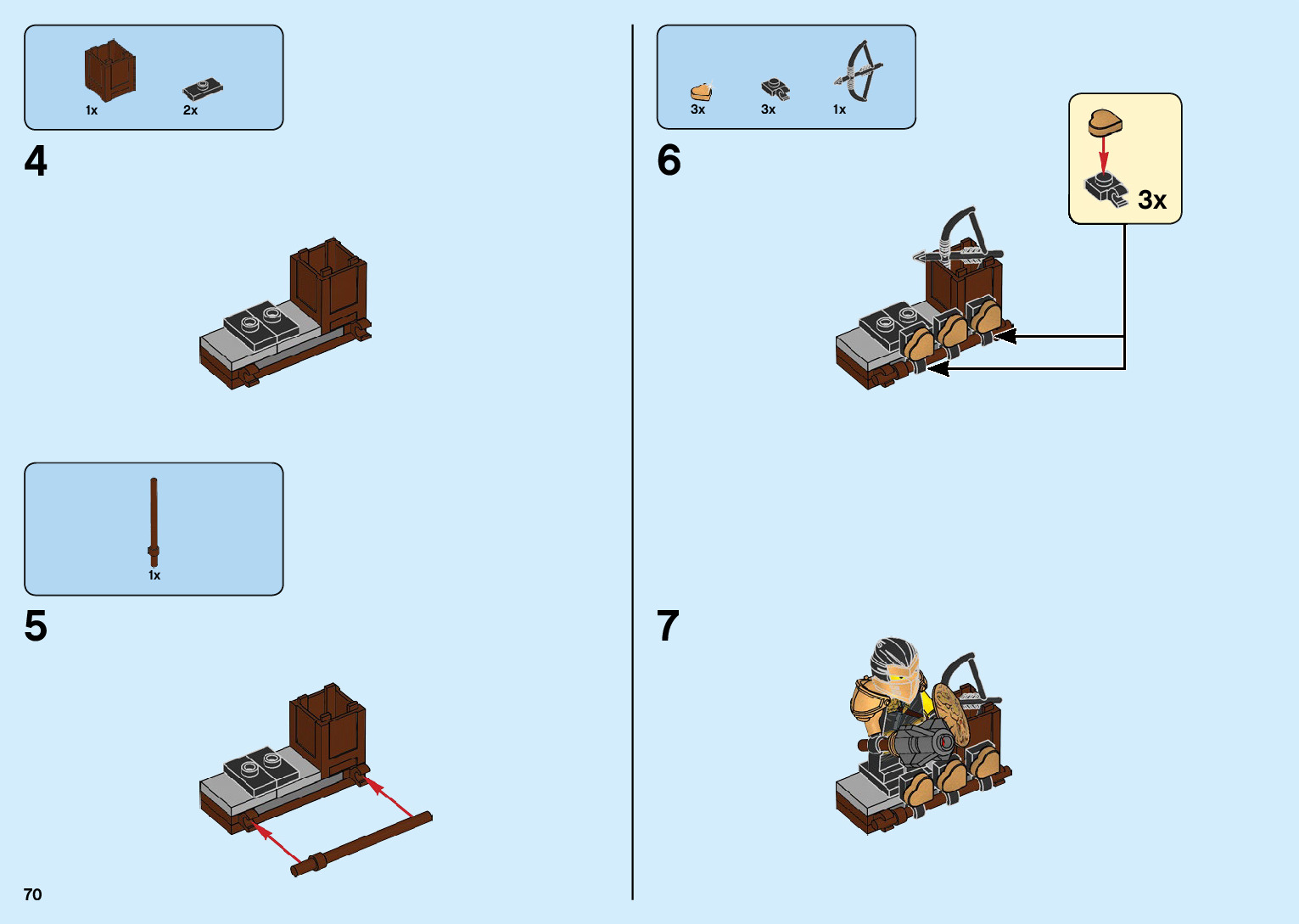 1x 2x

4

1x

5

70

3x 3x 1x

6

3x

7