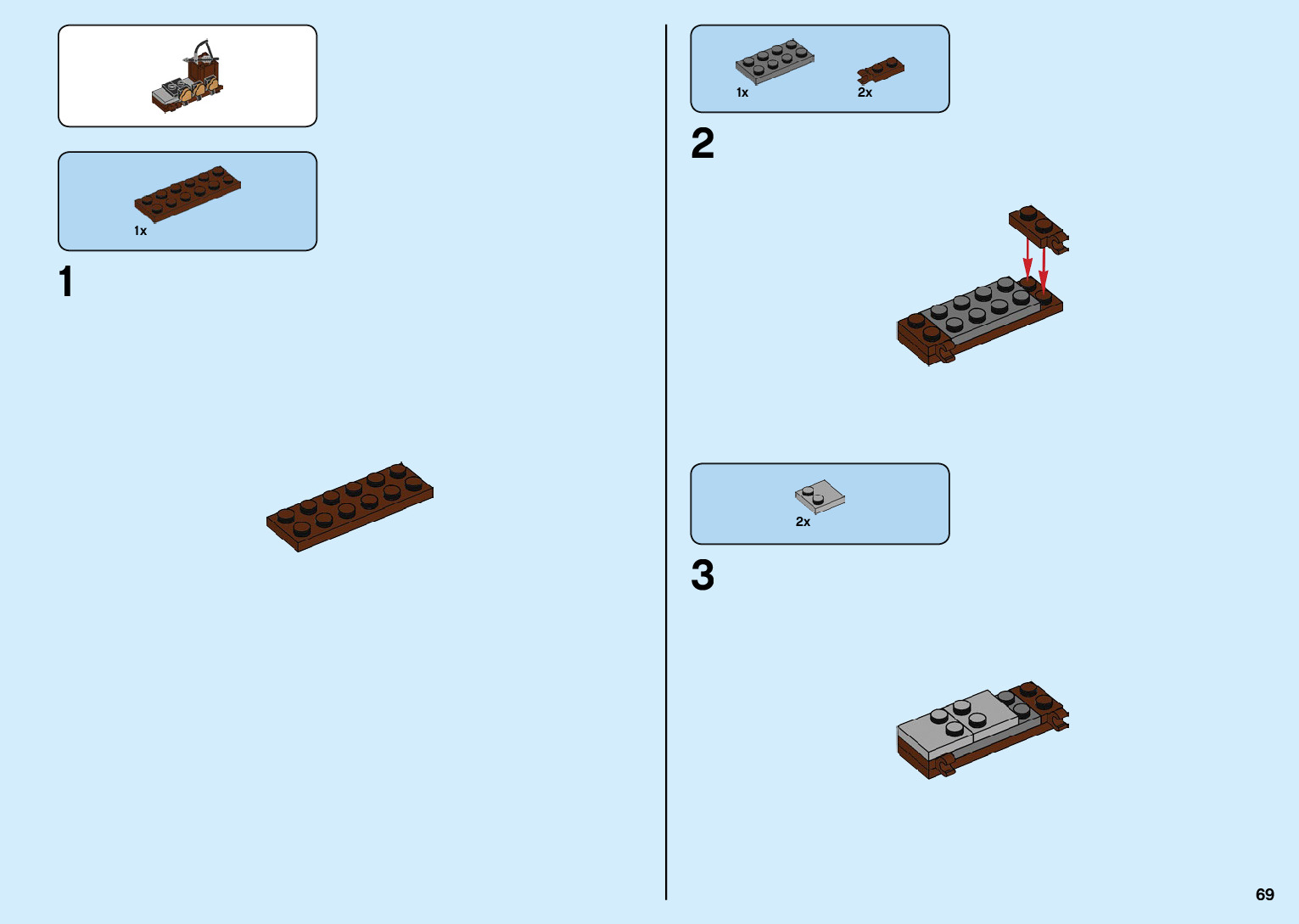 1x

1

1x

2x

2

2x

3

69