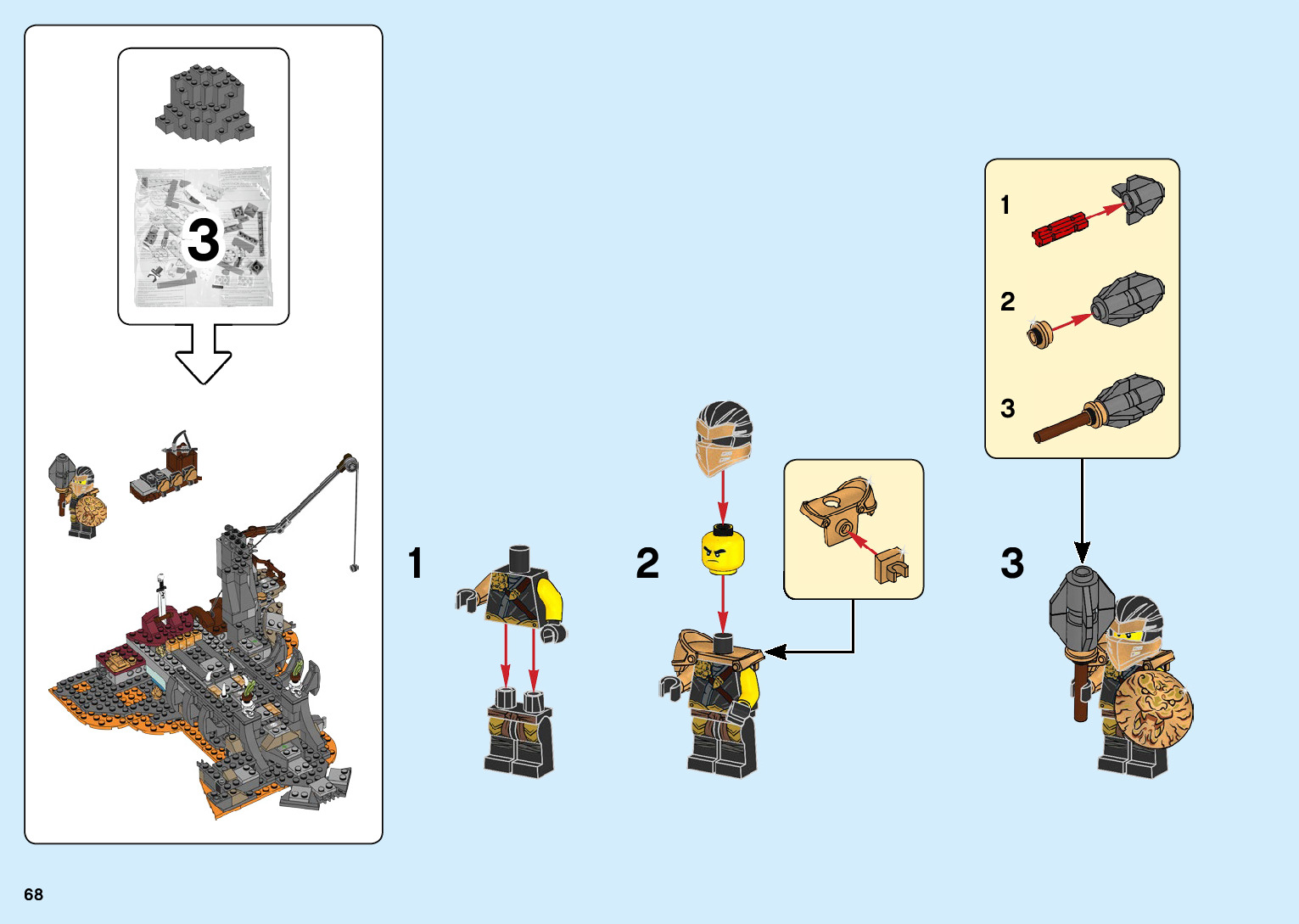 3

1

2

1

2

3

3

68