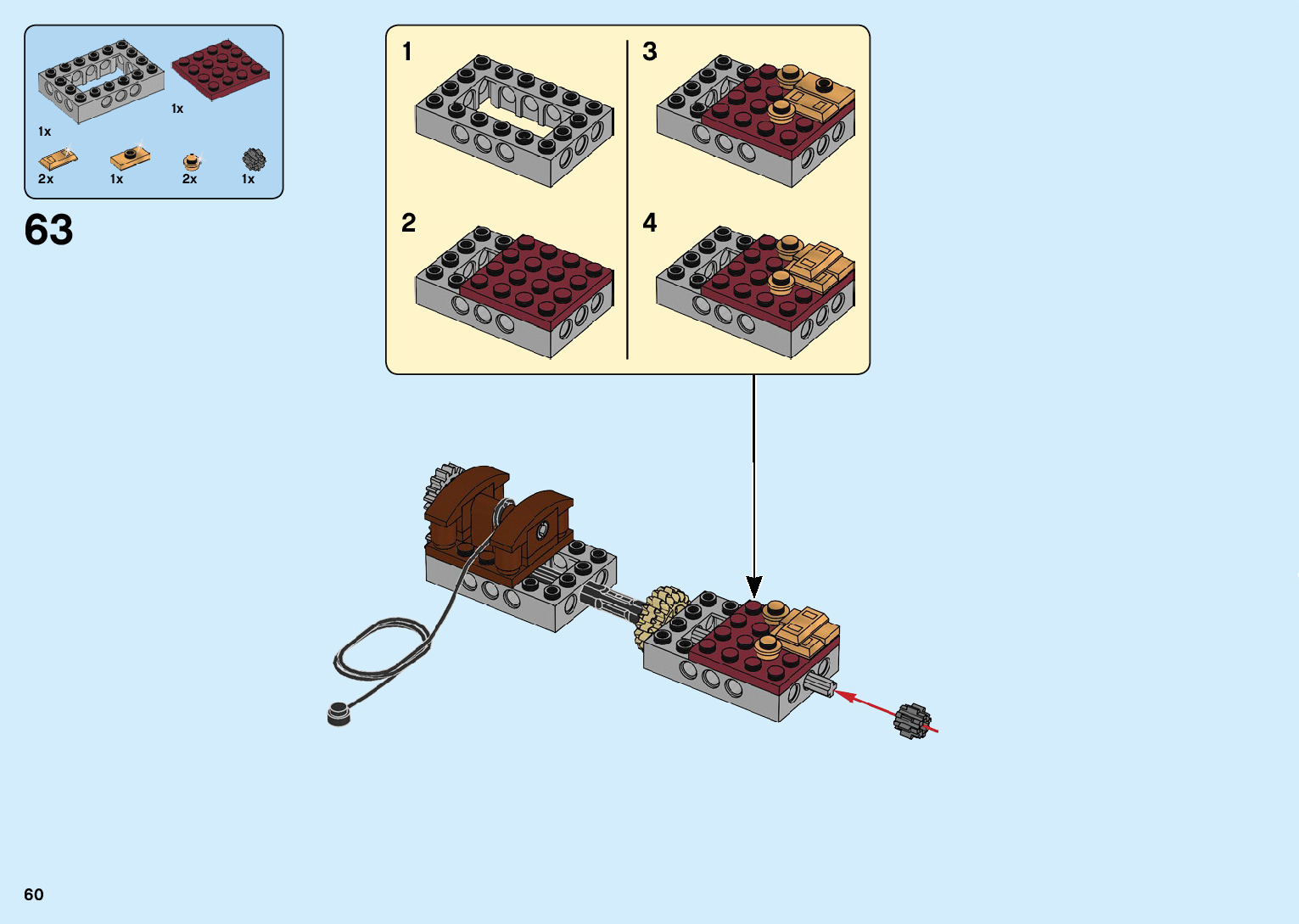 1x
1x
2x
1x
2x
1x

63

1
2
3
4

60