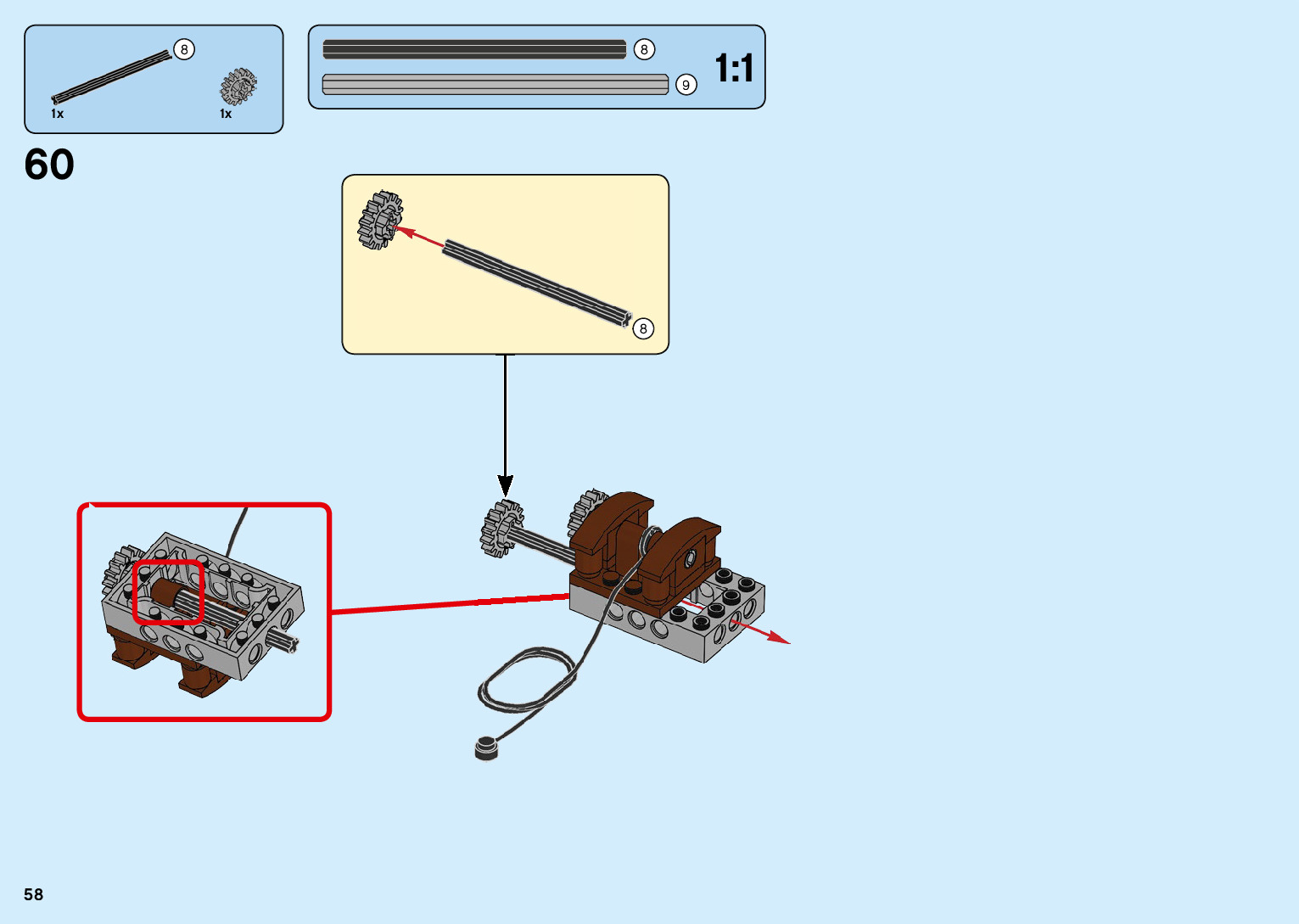 8
1x
1x

8
9
1:1

60

8

58