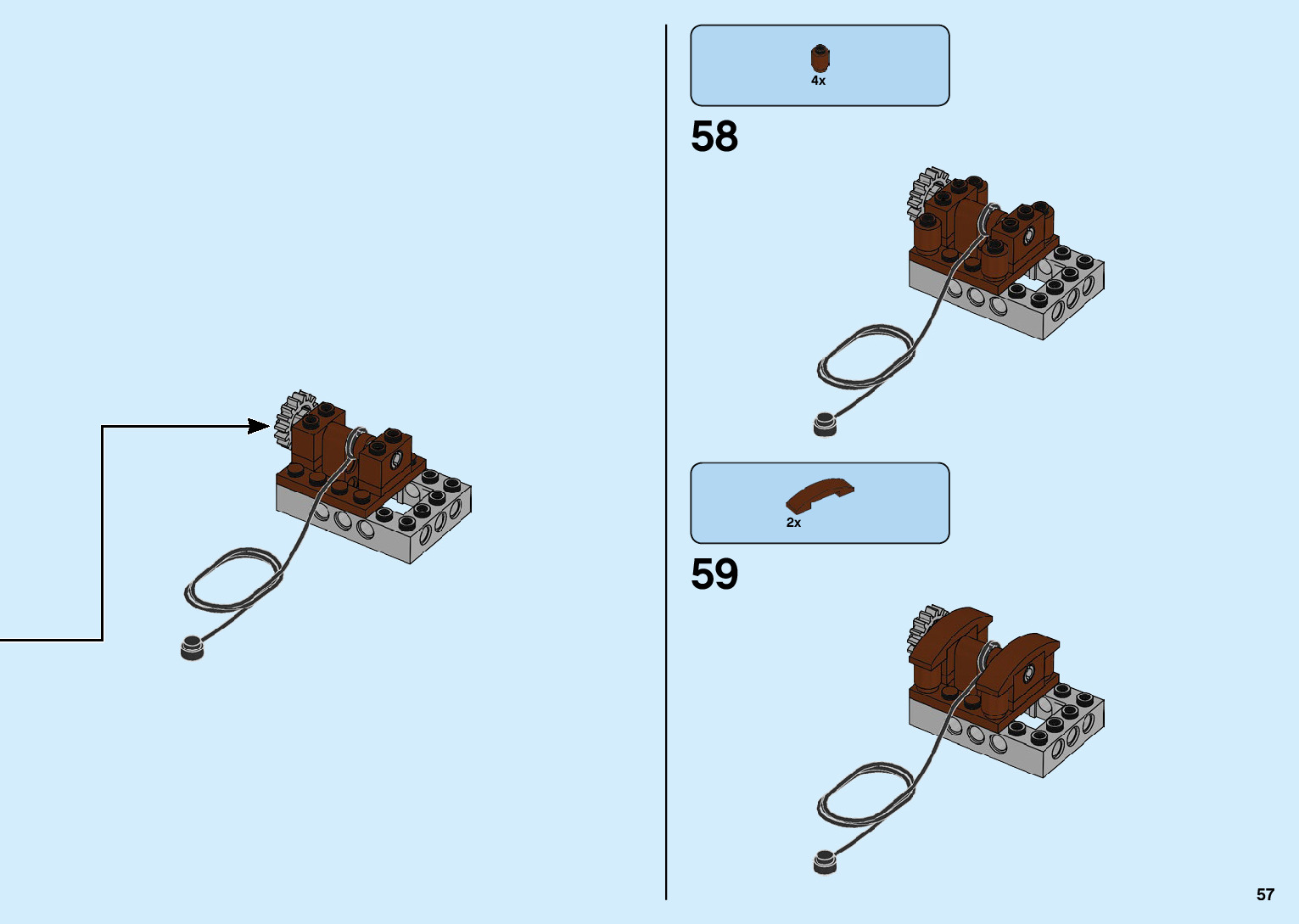 4x

58

2x

59

57