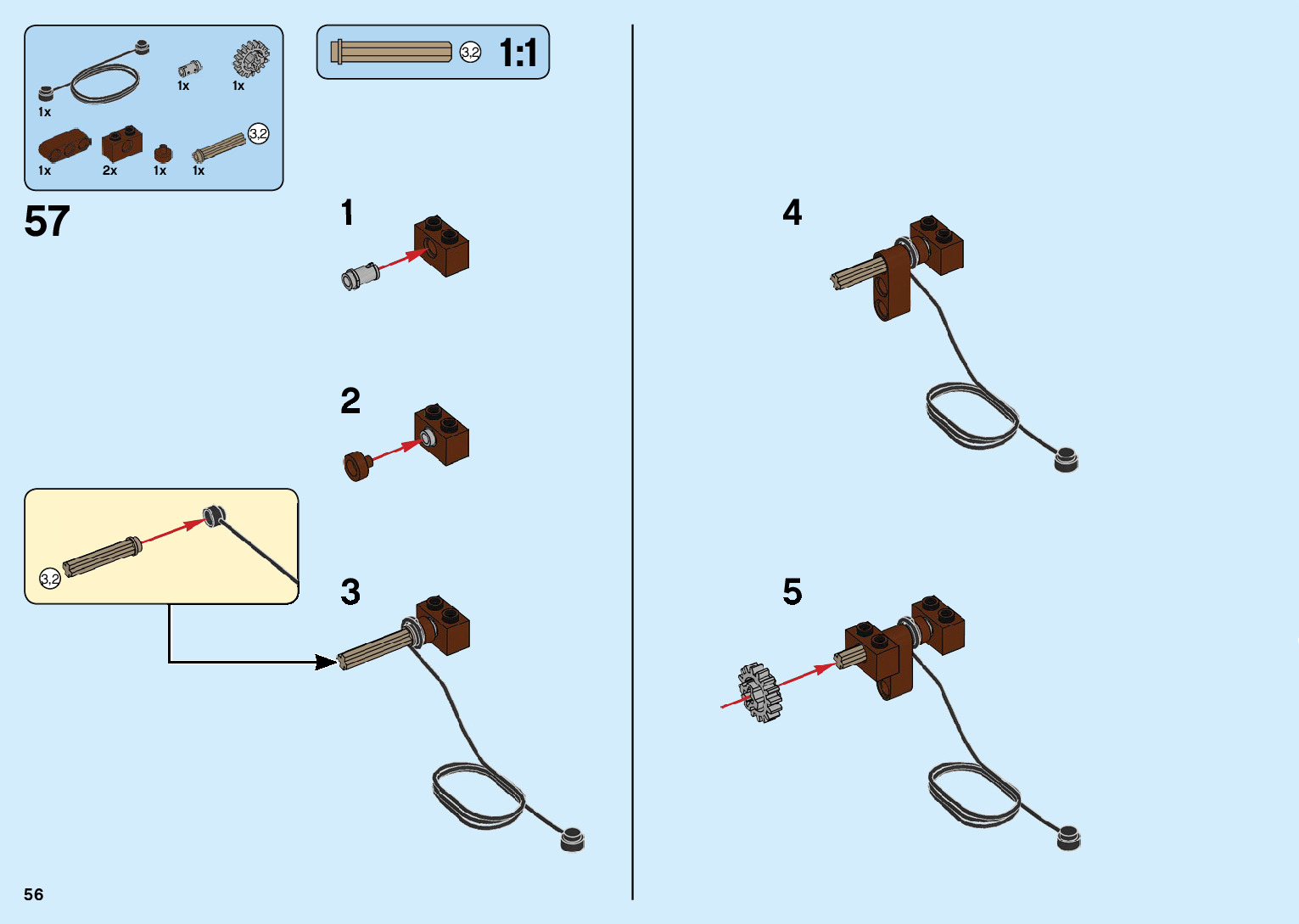 1x
1x
1x
1x
2x
1x
1x
3,2

3,2
1:1

57

1

2

3,2

3

4

5

56