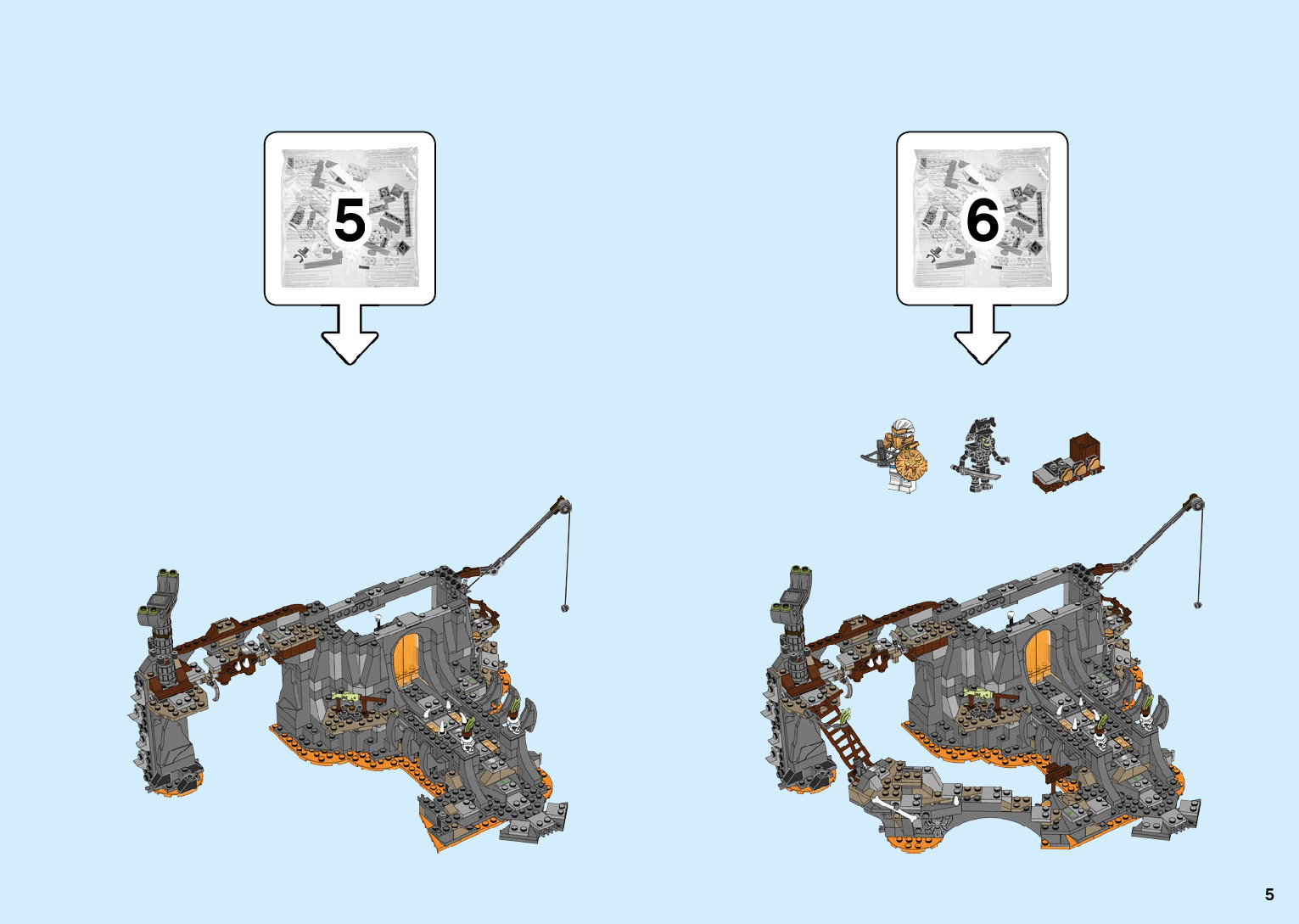 5

6

5