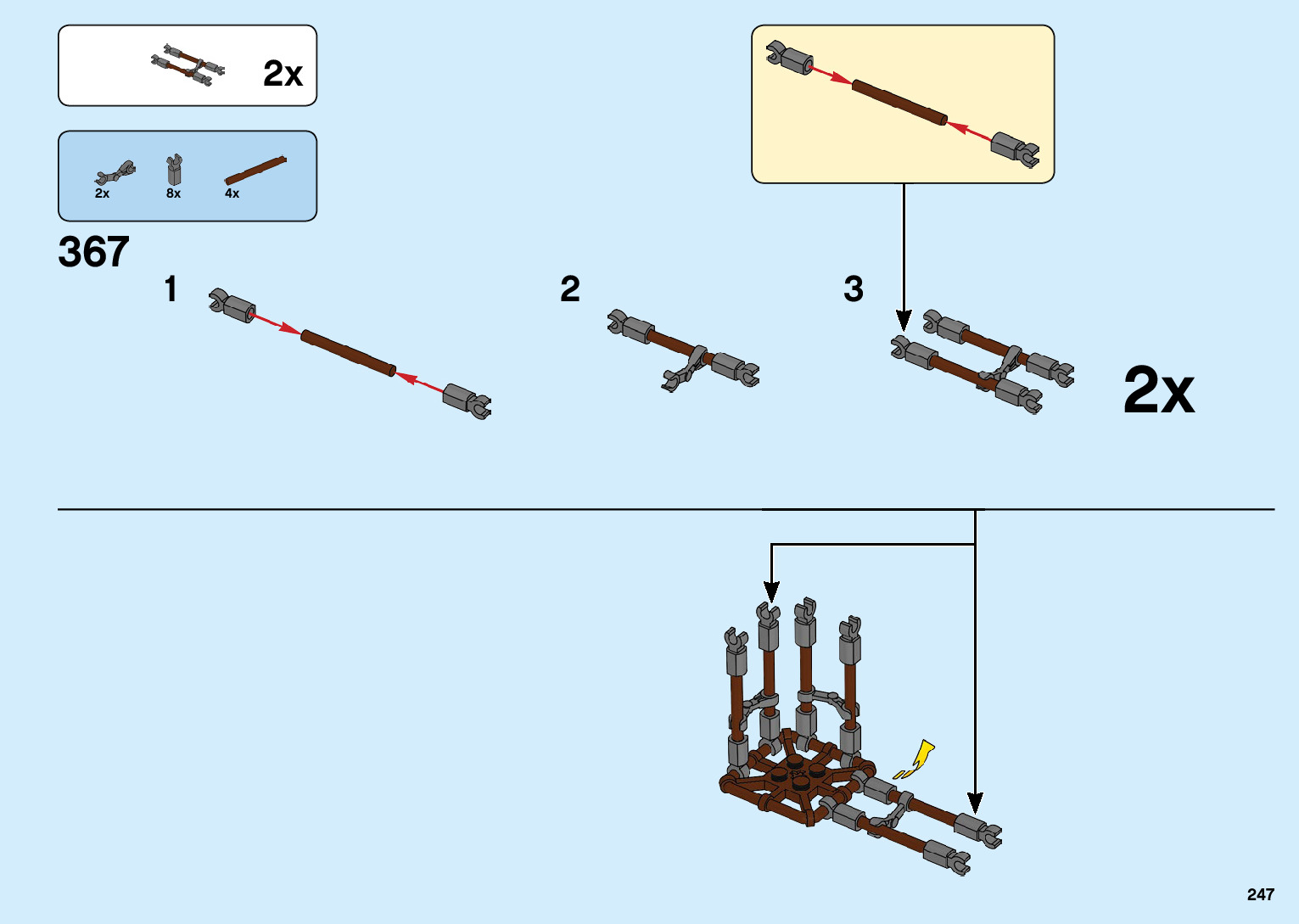 2x

2x 8x 4x

367

1

2

3

2x

247