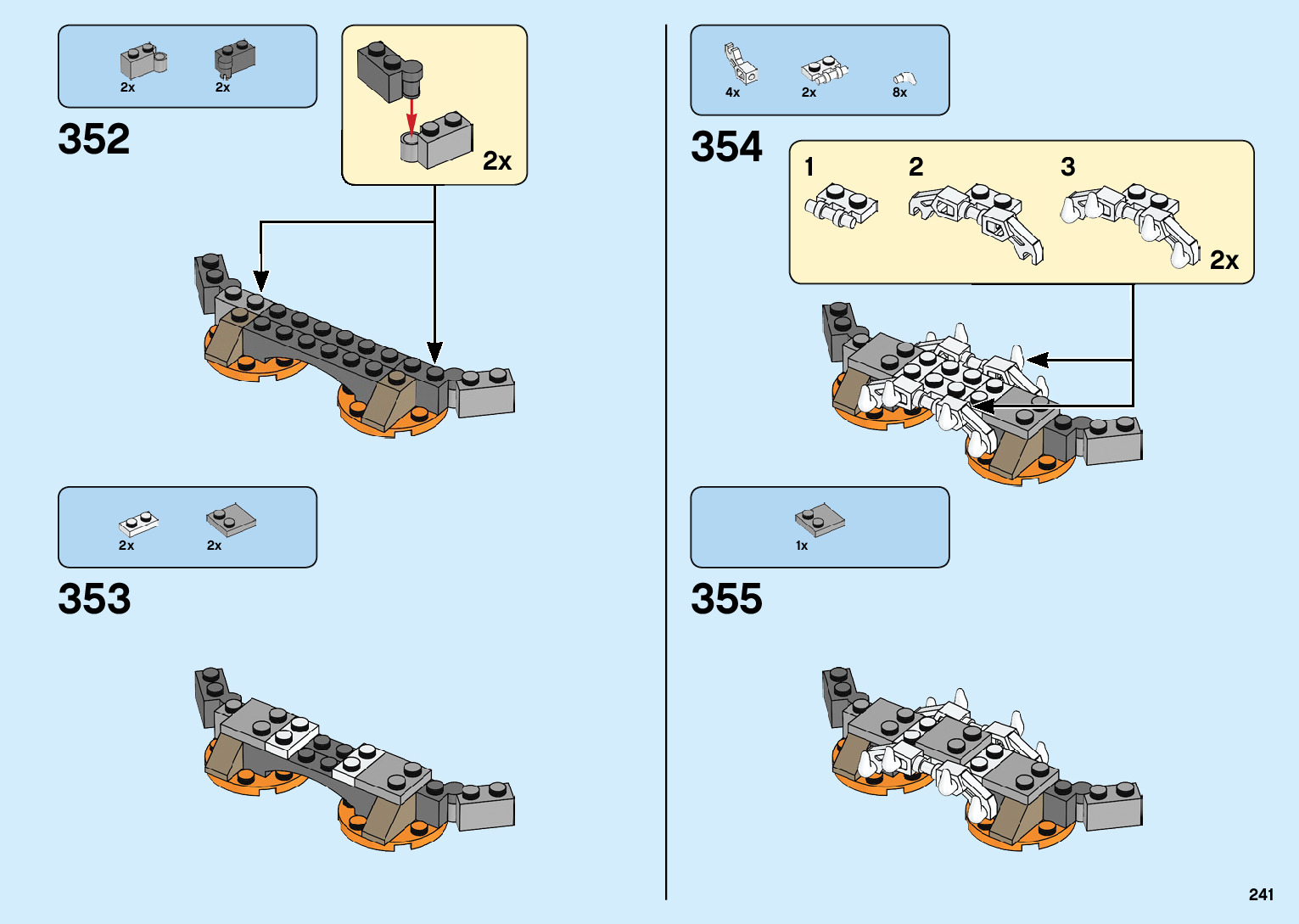 2x 2x

352

2x

2x 2x

353

4x 2x 8x

354

1 2 3

2x

1x

355

241