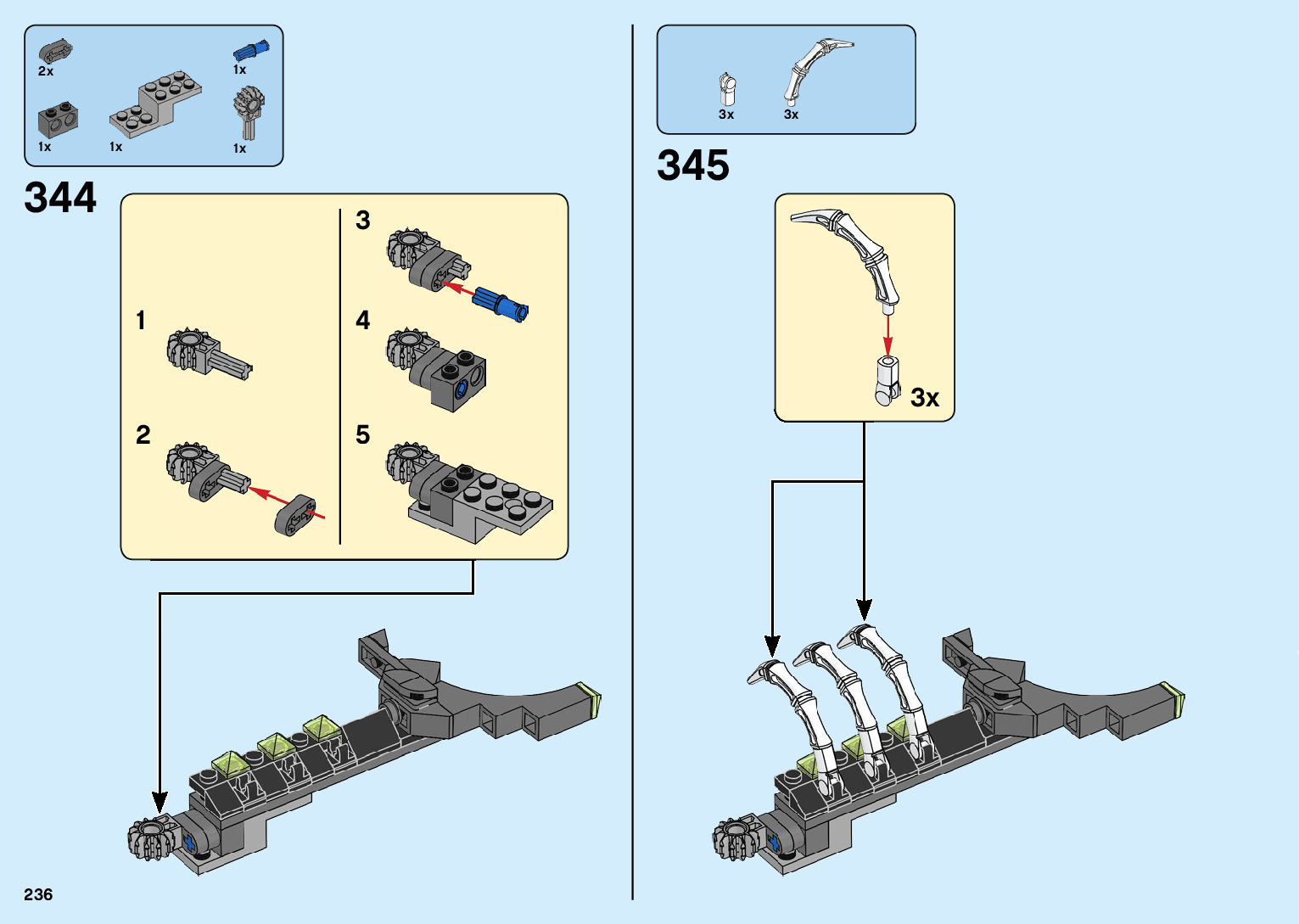 2x
1x
1x
1x
1x

344

1
2
3
4
5

3x
3x

345

3x

236