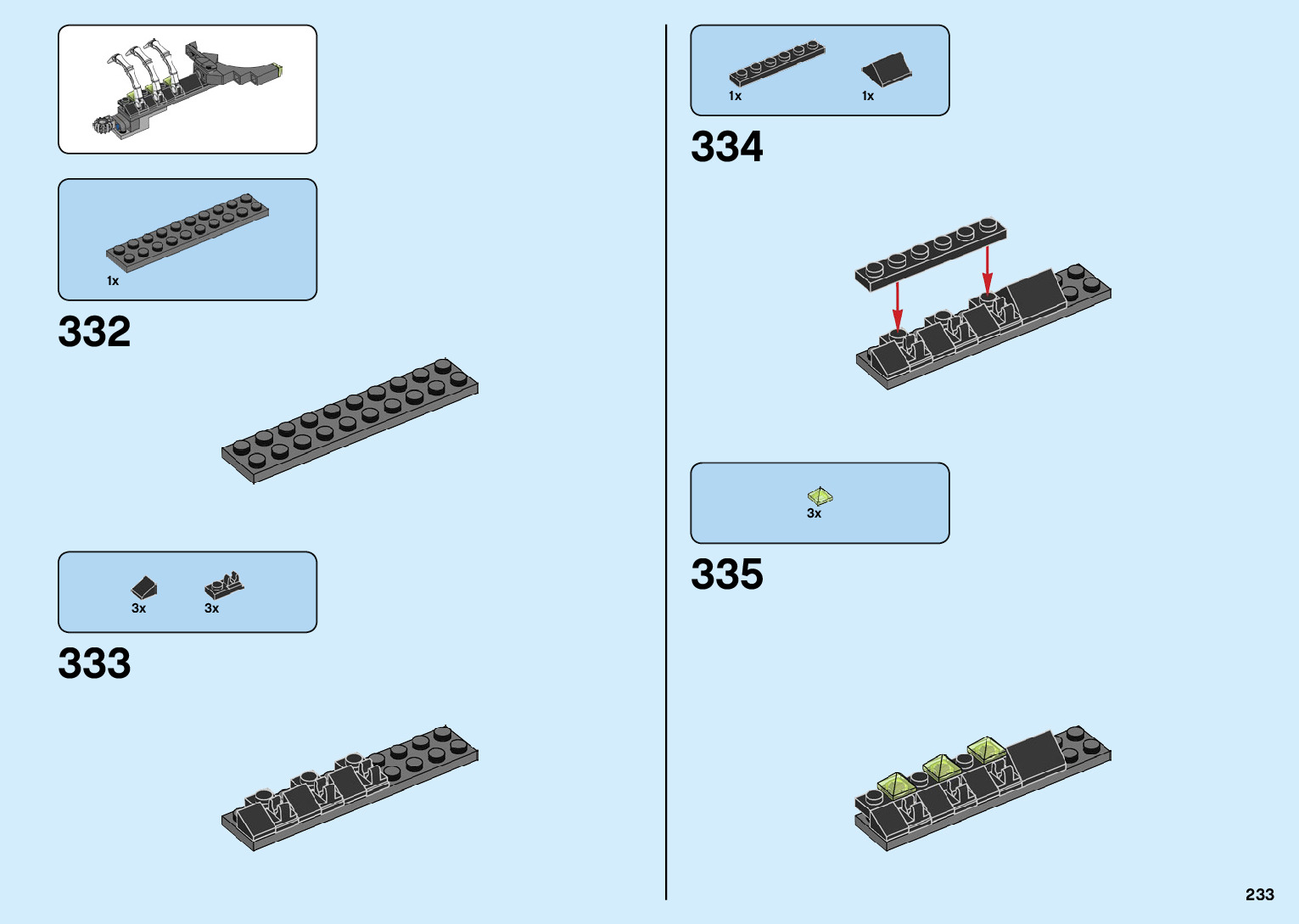 1x

332

3x 3x

333

1x 1x

334

3x

335

233