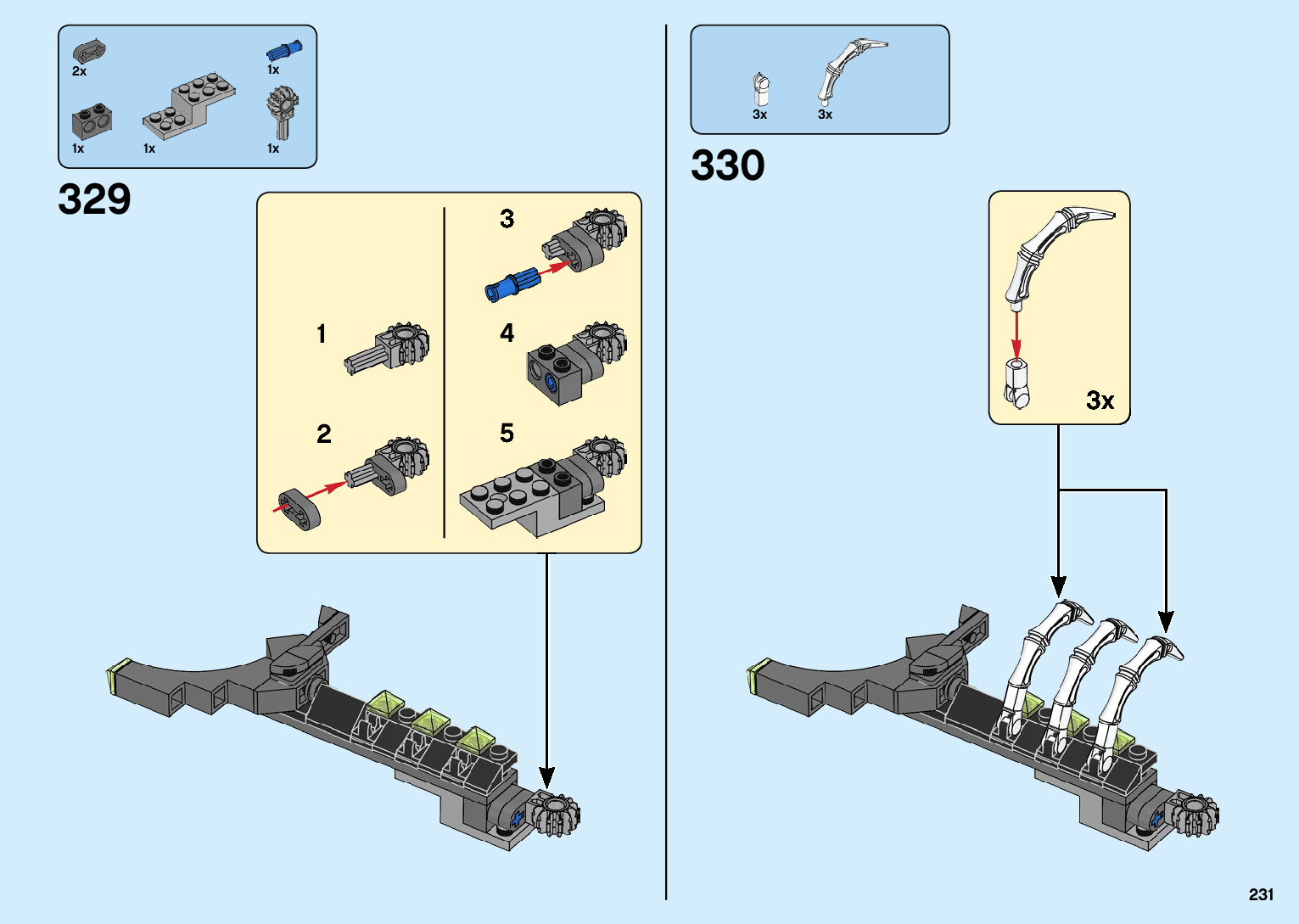 2x
1x
1x
1x
1x

329

1
2
3
4
5

3x
3x

330

3x

231