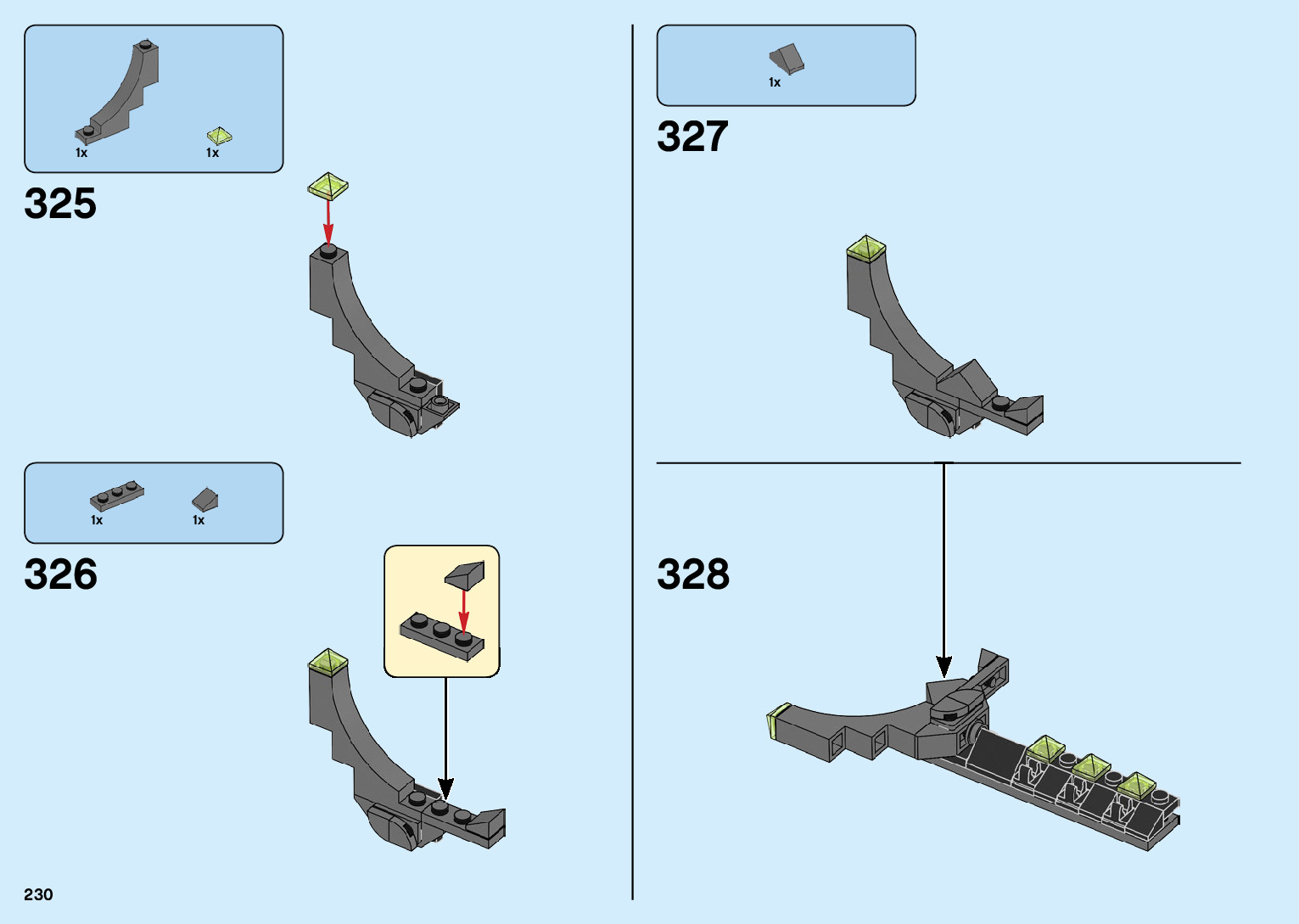 1x 1x

325

1x 1x

326

1x

327

328

230