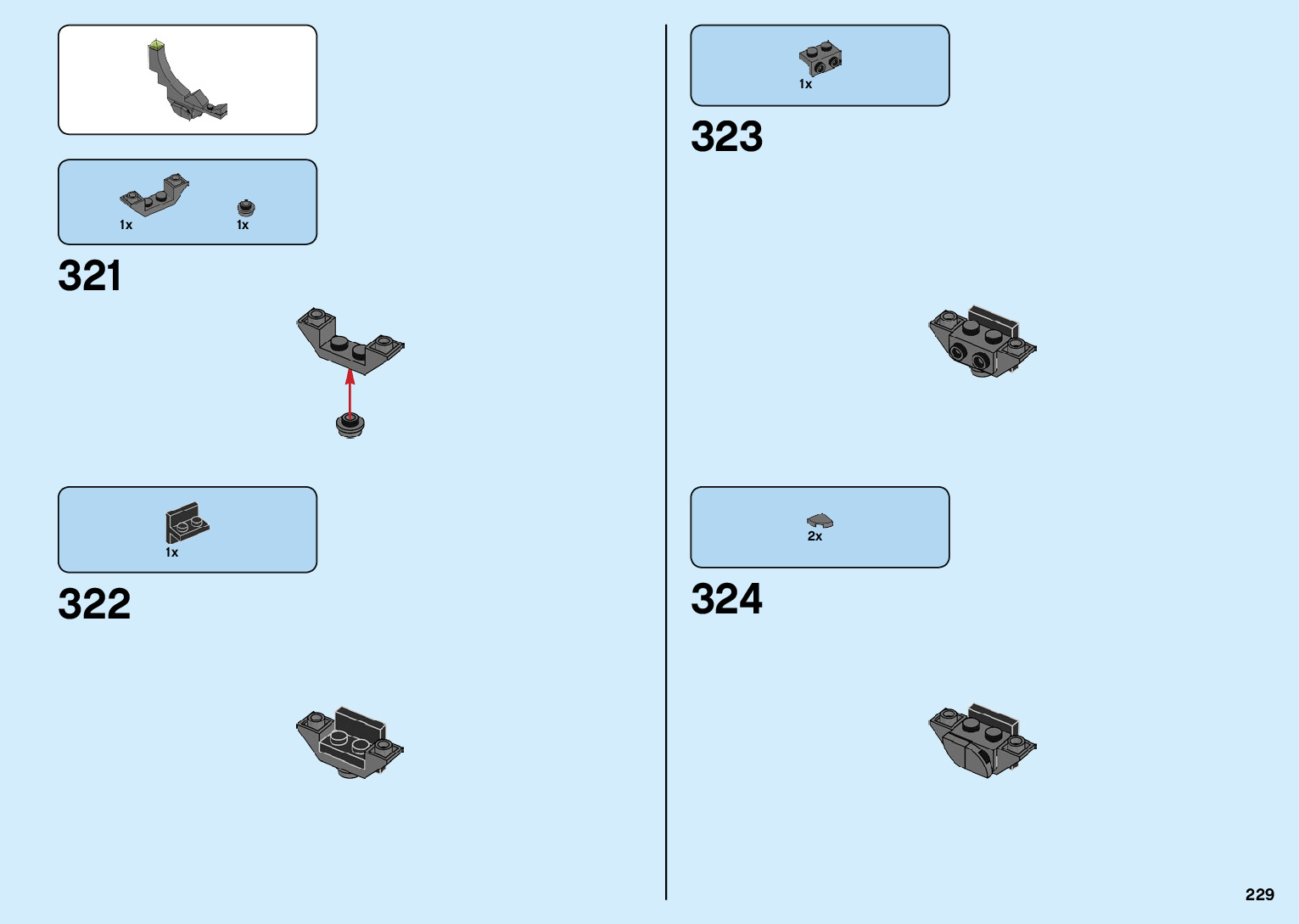 1x 1x

321

1x

322

1x

323

2x

324

229