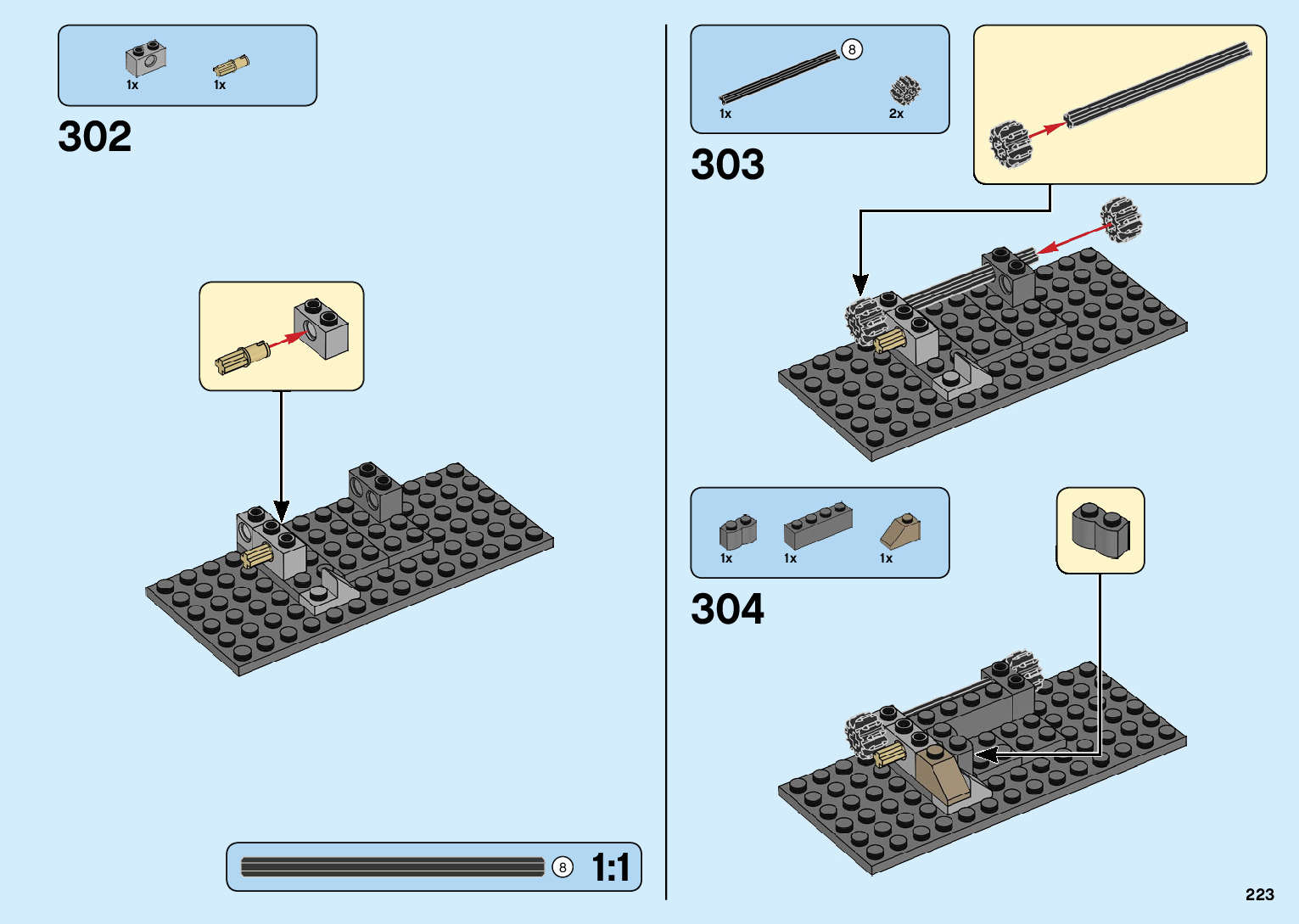 1x 1x

302

8

1:1

8

1x 2x

303

1x 1x 1x

304

223