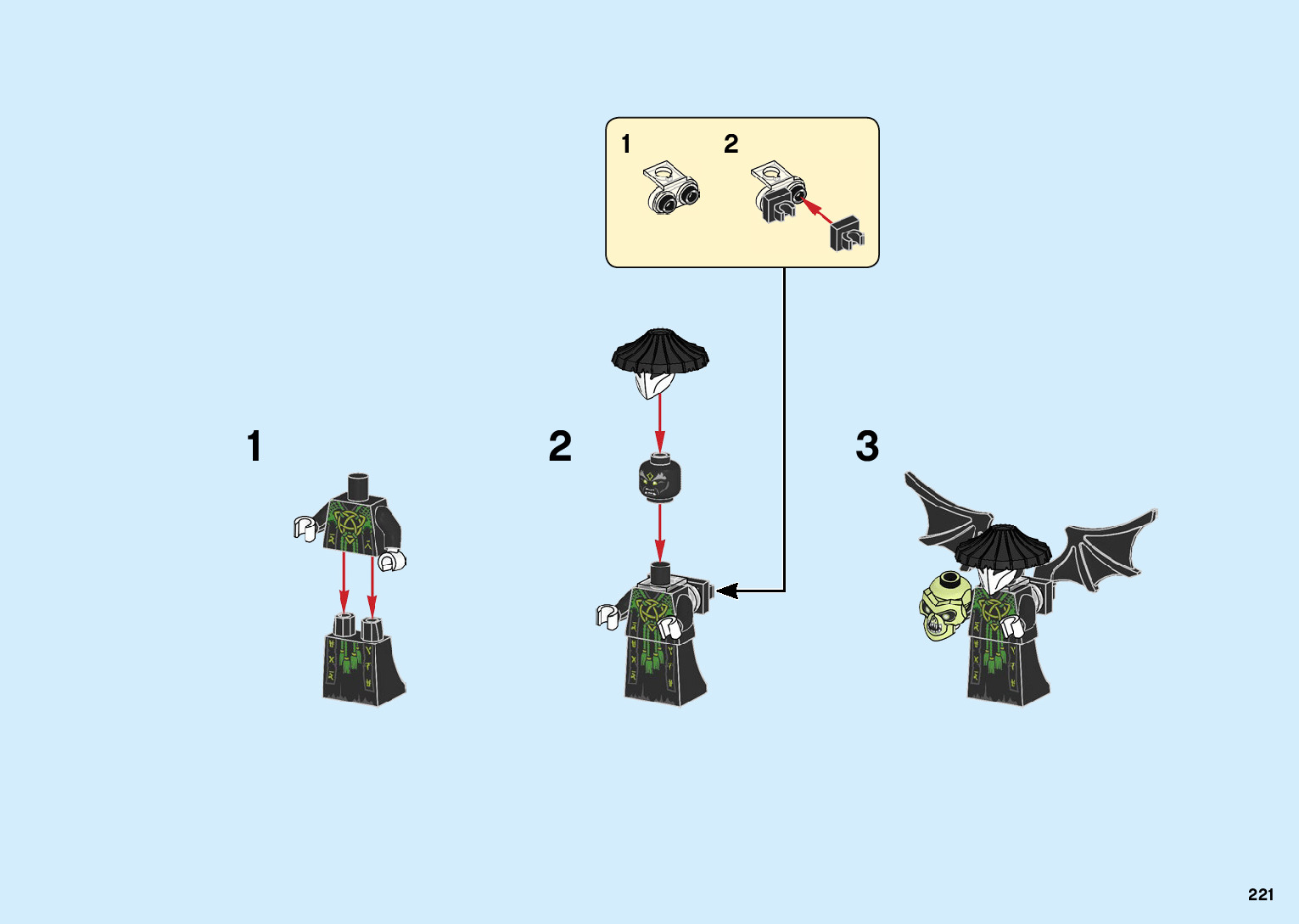 1

2

1

2

3

221