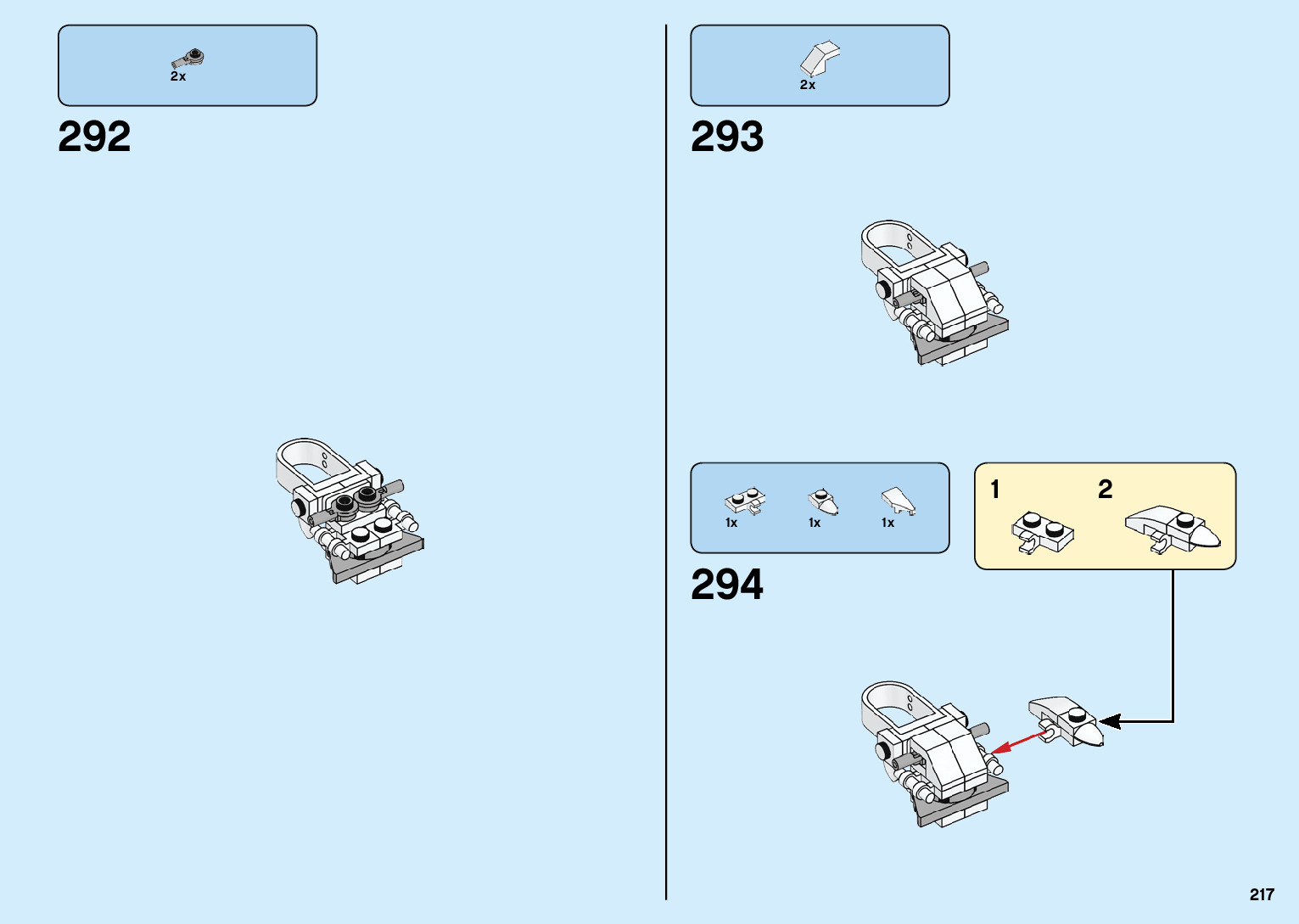 2x

292

2x

293

1x 1x 1x

294

1

2

217